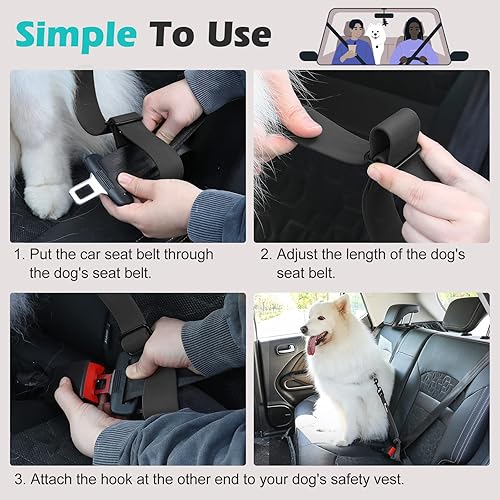 Simple To Use

1. Put the car seat belt through the dog's seat belt.

2. Adjust the length of the dog's seat belt.

3. Attach the hook at the other end to your dog's safety vest.