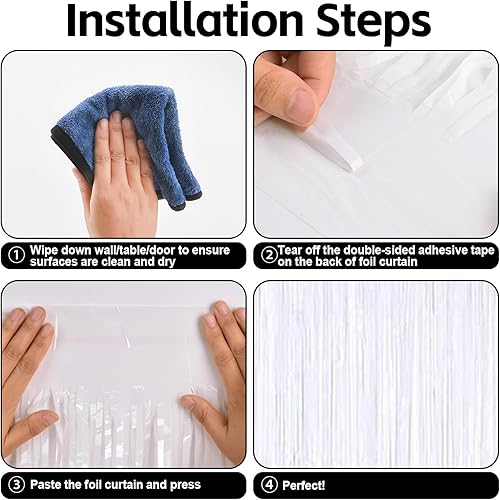 Installation Steps

① Wipe down wall/table/door to ensure surfaces are clean and dry

② Tear off the double-sided adhesive tape on the back of foil curtain

③ Paste the foil curtain and press

④ Perfect!