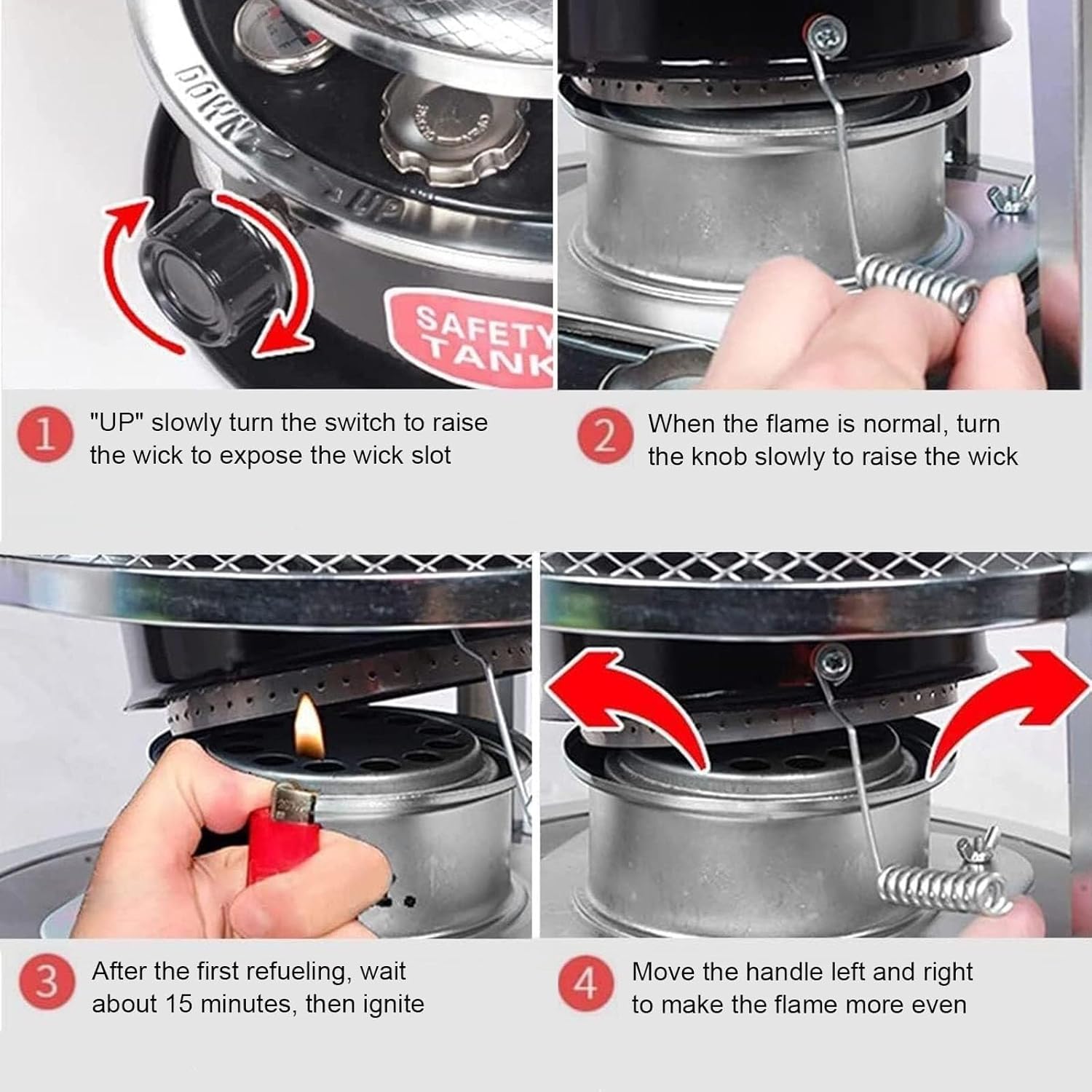 DOWN

UP

SAFETY TANK

1 "UP" slowly turn the switch to raise the wick to expose the wick slot

2 When the flame is normal, turn the knob slowly to raise the wick

3 After the first refueling, wait about 15 minutes, then ignite

4 Move the handle left and right to make the flame more even