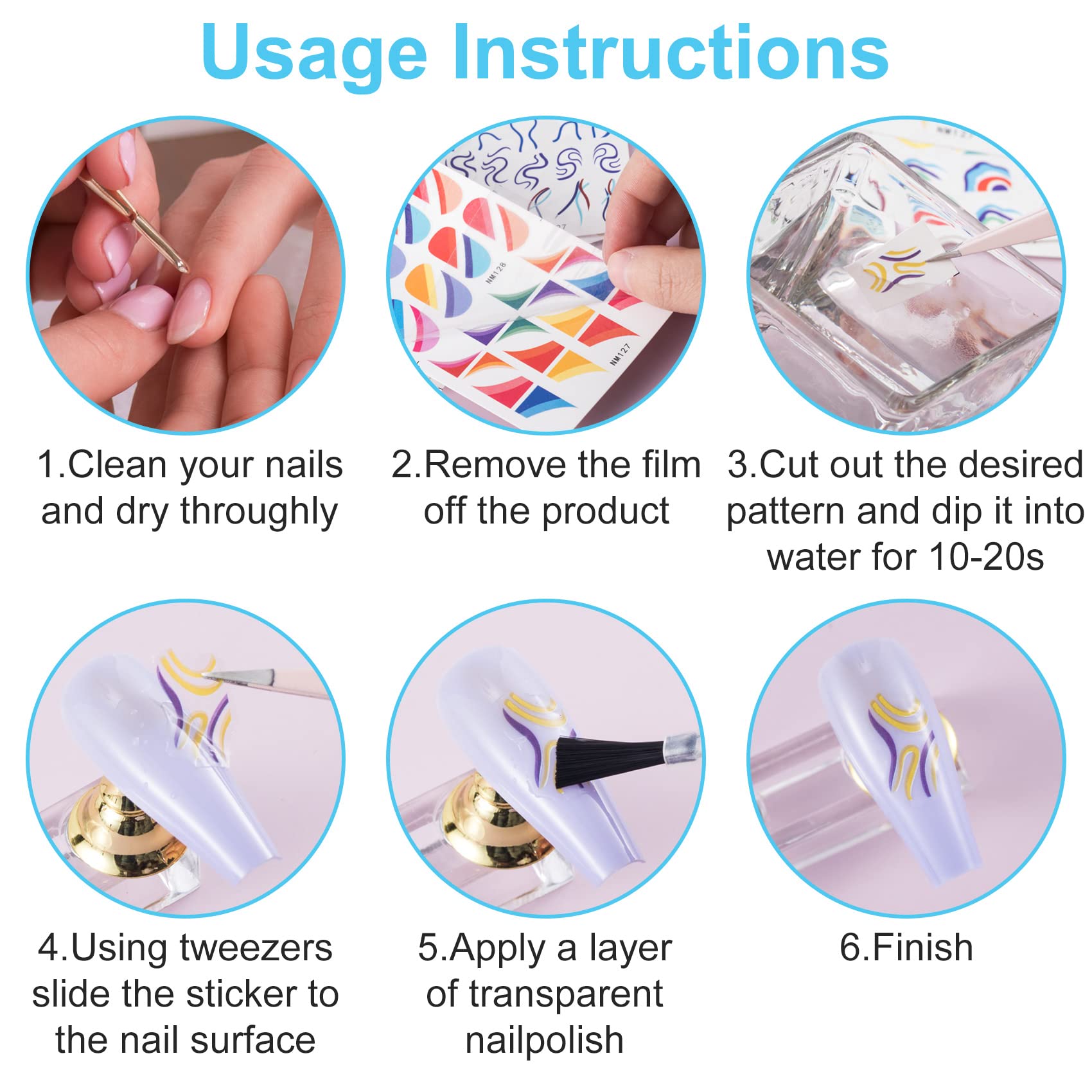 Usage Instructions

NM128

NM127

1.Clean your nails and dry throughly

2.Remove the film off the product

3.Cut out the desired pattern and dip it into water for 10-20s

4.Using tweezers slide the sticker to the nail surface

5.Apply a layer of transparent nailpolish

6.Finish