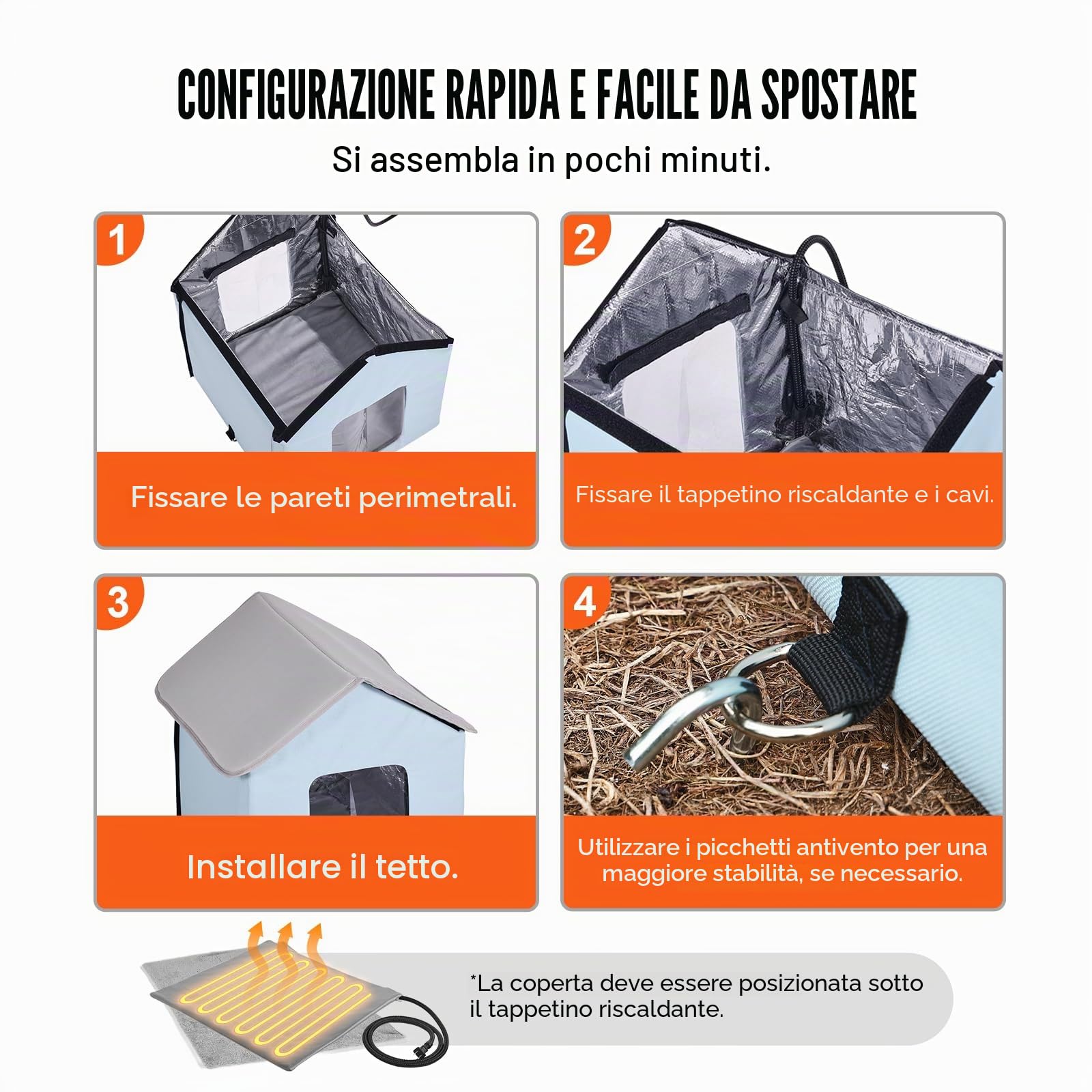 CONFIGURAZIONE RAPIDA E FACILE DA SPOSTARE

Si assembla in pochi minuti.

1

Fissare le pareti perimetrali.

2

Fissare il tappetino riscaldante e i cavi.

3

Installare il tetto.

4

Utilizzare i picchetti antivento per una maggiore stabilità, se necessario.

*La coperta deve essere posizionata sotto il tappetino riscaldante.