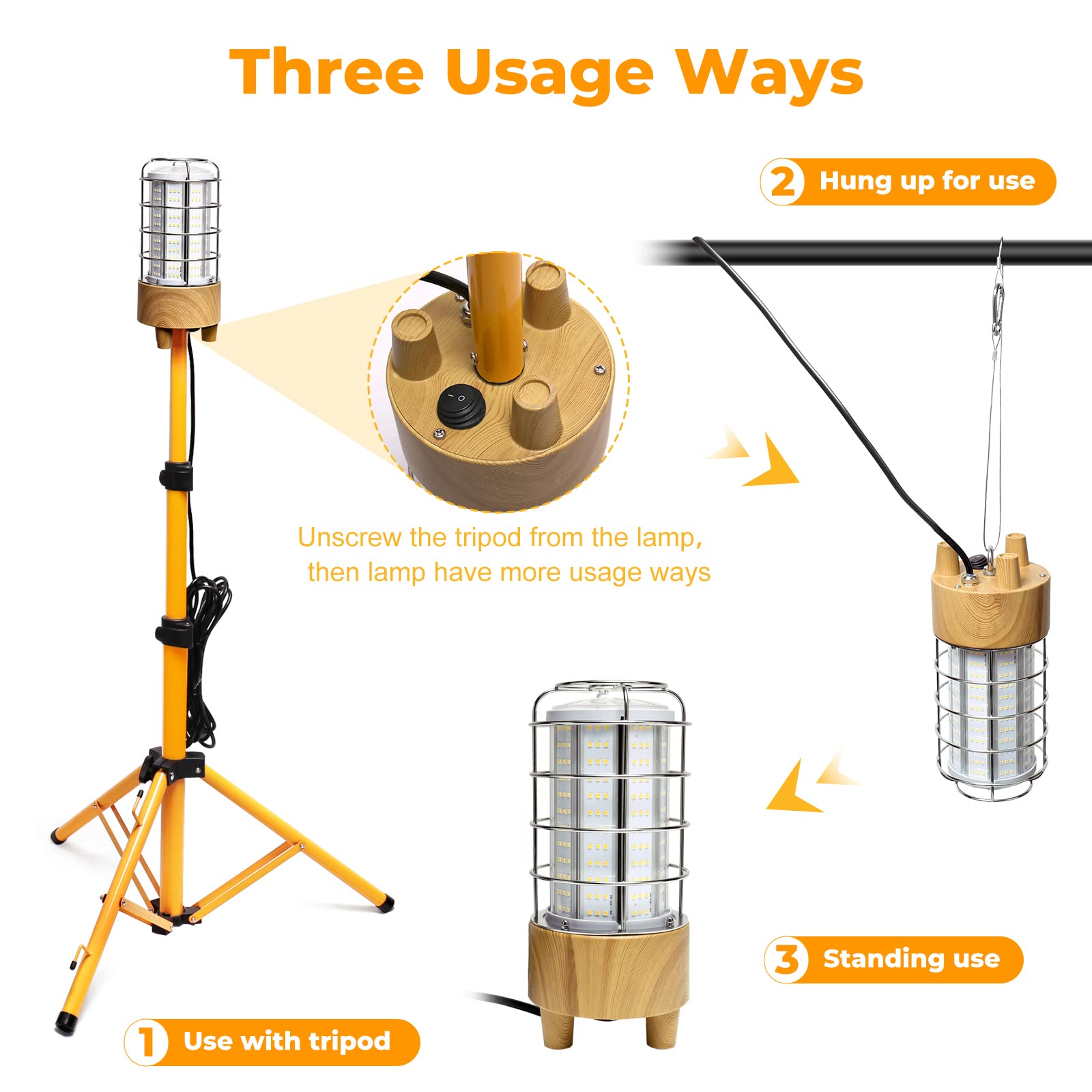 Three Usage Ways

2 Hung up for use

Unscrew the tripod from the lamp, then lamp have more usage ways

3 Standing use

1 Use with tripod