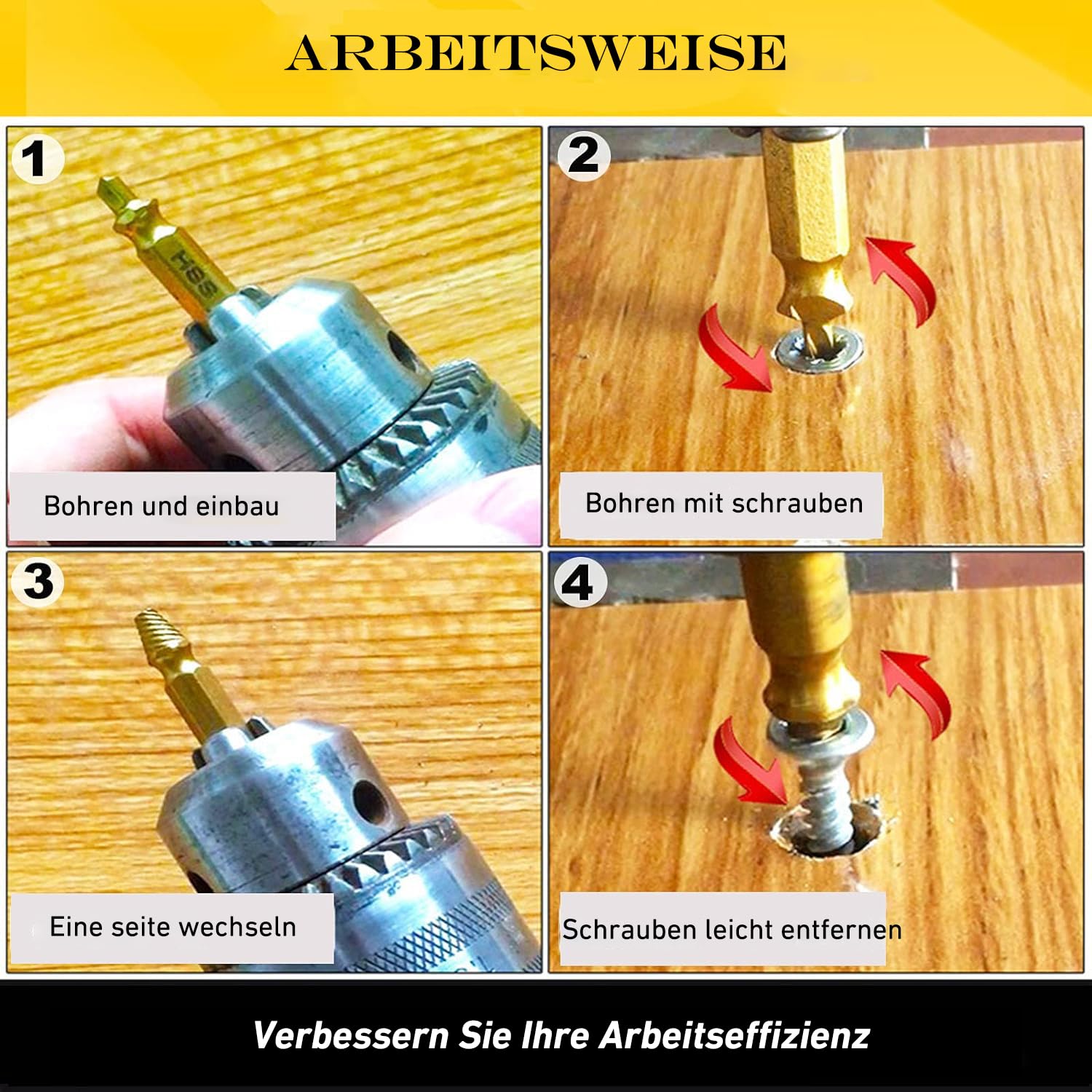 ARBEITSWEISE

1

HSS

Bohren und einbau

2

Bohren mit schrauben

3

Eine seite wechseln

4

Schrauben leicht entfernen

Verbessern Sie Ihre Arbeitseffizienz