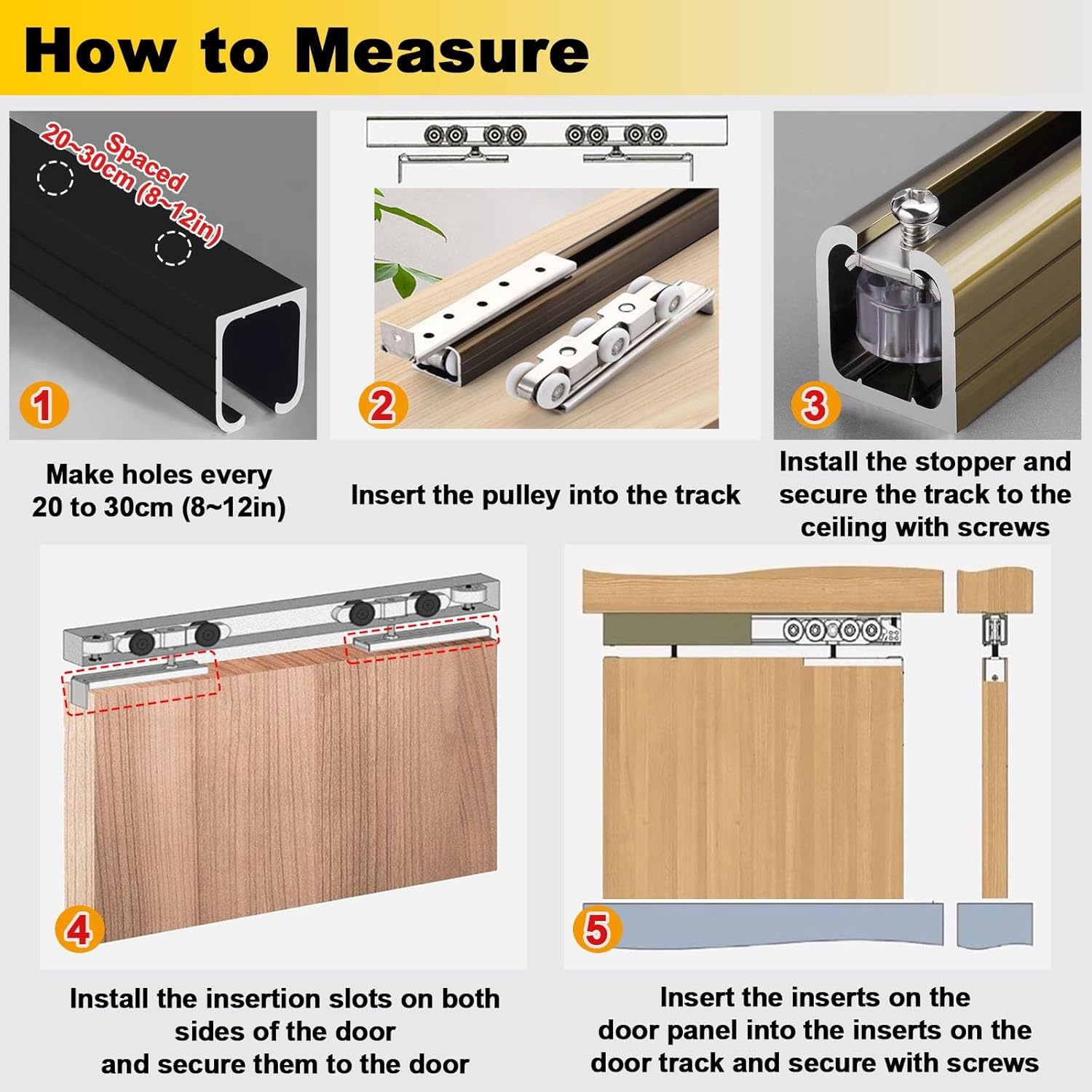 How to Measure

Spaced 20~30cm (8~12in)

1

Make holes every 20 to 30cm (8~12in)

2

Insert the pulley into the track

3

Install the stopper and secure the track to the ceiling with screws

4

Install the insertion slots on both sides of the door and secure them to the door

5

Insert the inserts on the door panel into the inserts on the door track and secure with screws