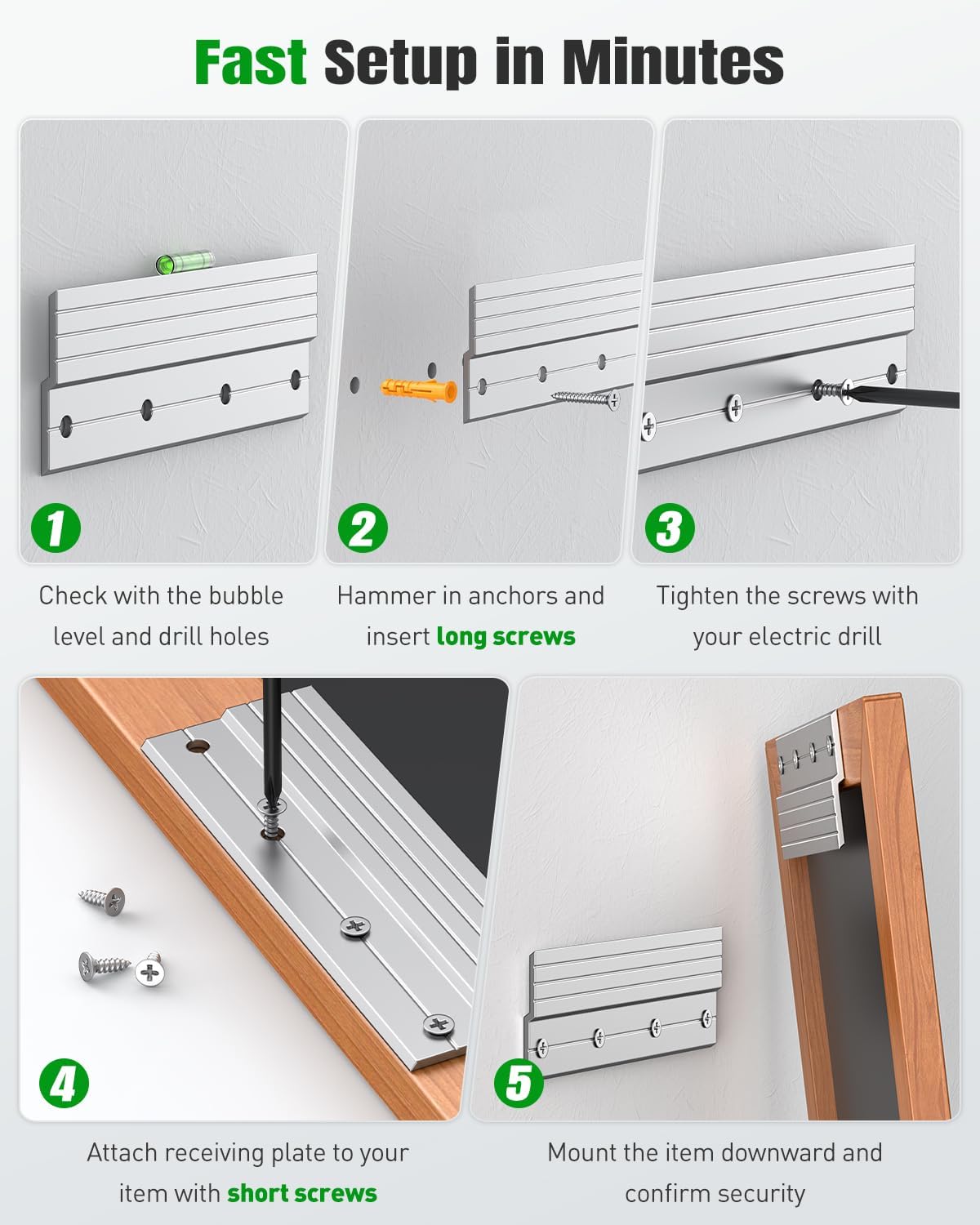 Fast Setup in Minutes

1

Check with the bubble level and drill holes

2

Hammer in anchors and insert long screws

3

Tighten the screws with your electric drill

4

Attach receiving plate to your item with short screws

5

Mount the item downward and confirm security