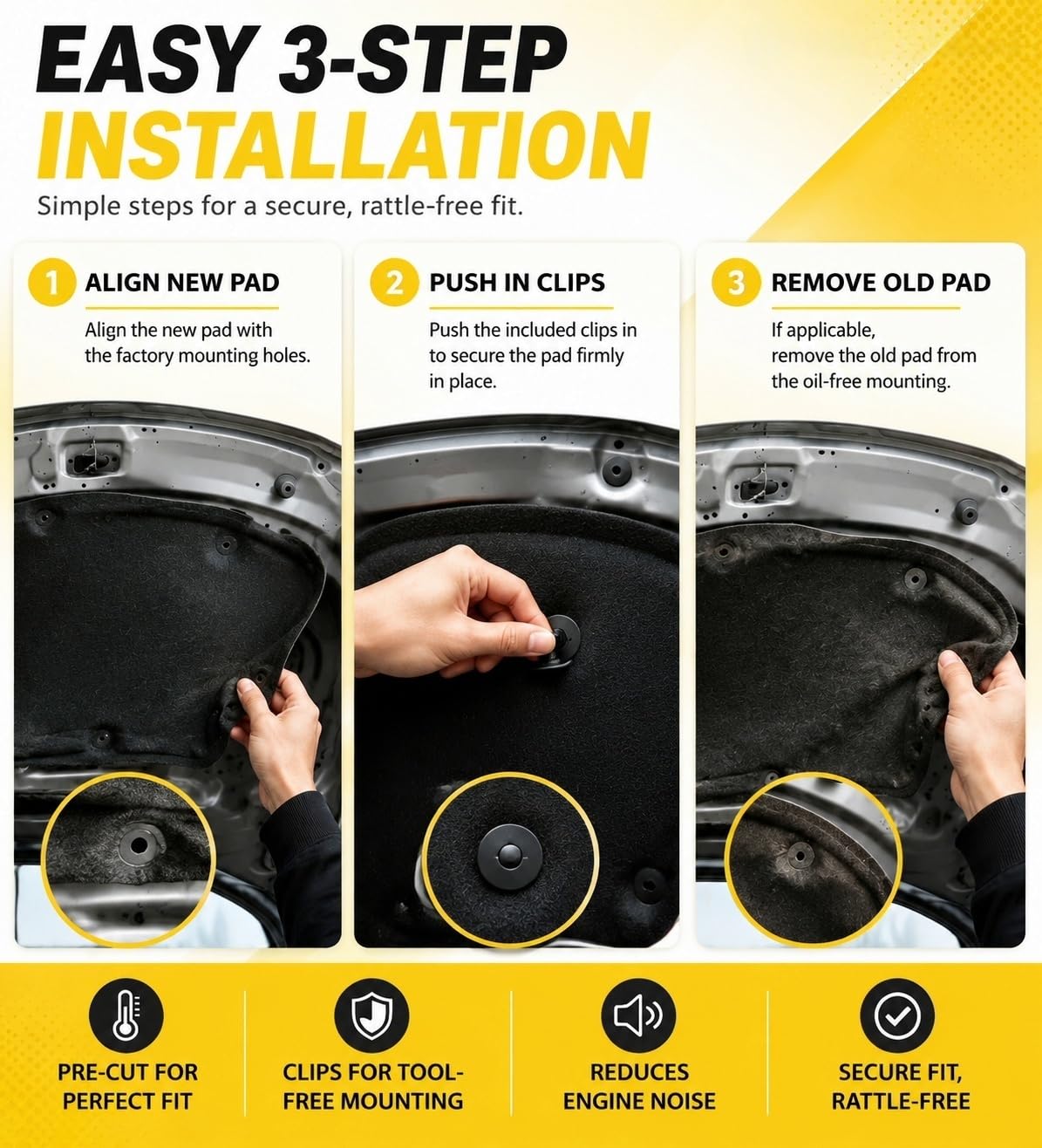 EASY 3-STEP INSTALLATION

Simple steps for a secure, rattle-free fit.

1 ALIGN NEW PAD

Align the new pad with the factory mounting holes.

2 PUSH IN CLIPS

Push the included clips in to secure the pad firmly in place.

3 REMOVE OLD PAD

If applicable, remove the old pad from the oil-free mounting.

PRE-CUT FOR PERFECT FIT

CLIPS FOR TOOL-FREE MOUNTING

REDUCES ENGINE NOISE

SECURE FIT, RATTLE-FREE