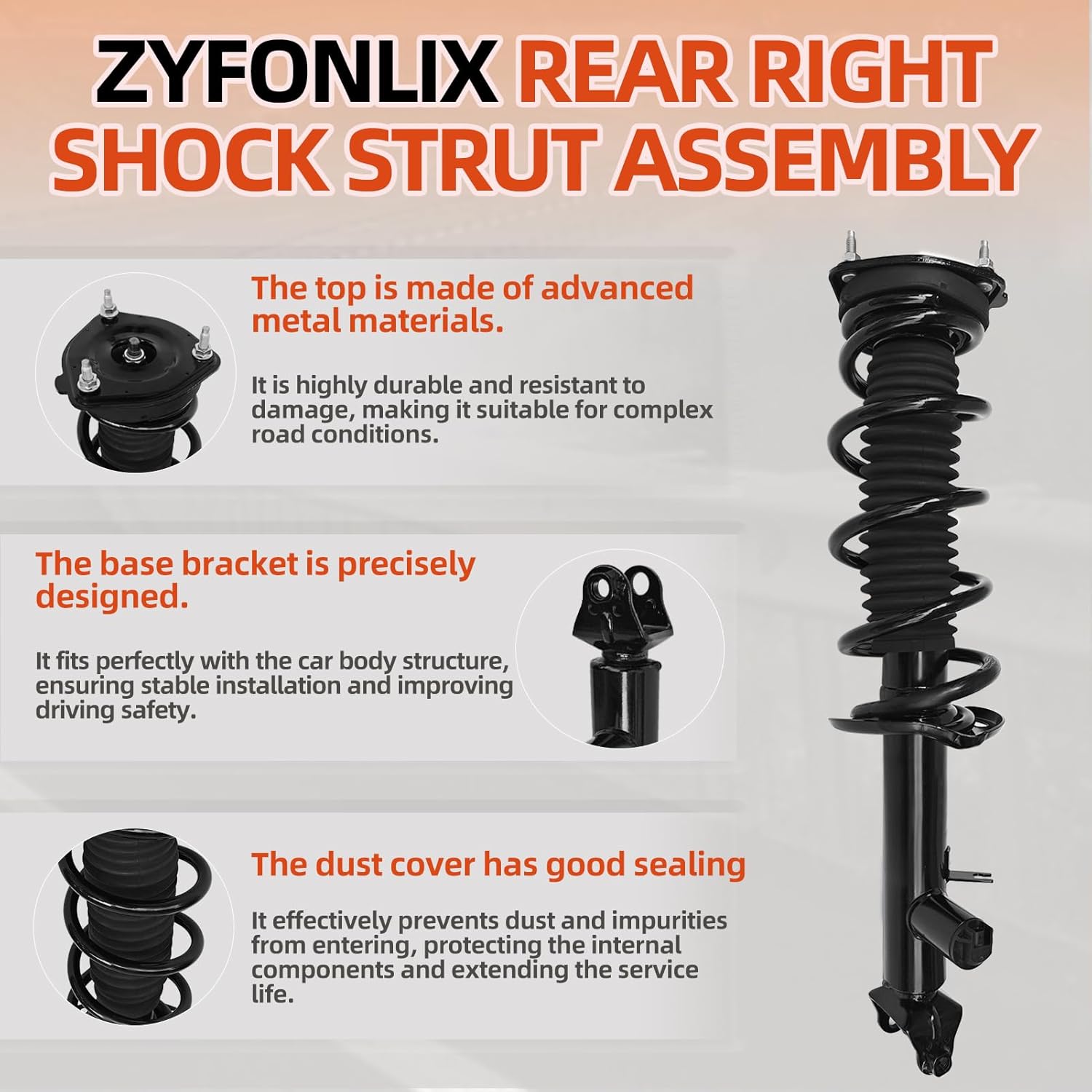 ZYFONLIX REAR RIGHT SHOCK STRUT ASSEMBLY

The top is made of advanced metal materials.

It is highly durable and resistant to damage, making it suitable for complex road conditions.

The base bracket is precisely designed.

It fits perfectly with the car body structure, ensuring stable installation and improving driving safety.

The dust cover has good sealing

It effectively prevents dust and impurities from entering, protecting the internal components and extending the service life.