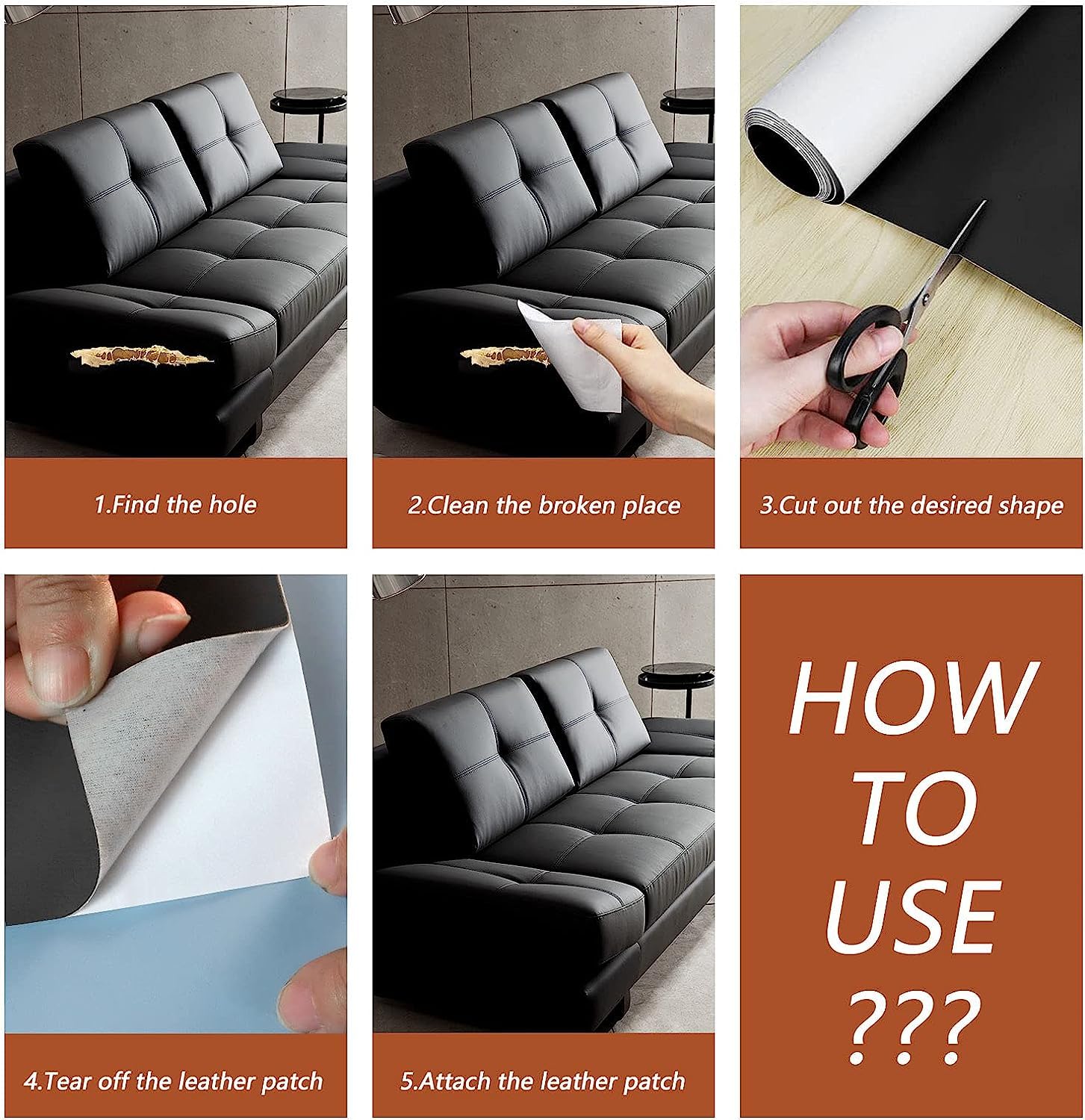 1.Find the hole

2.Clean the broken place

3.Cut out the desired shape

4.Tear off the leather patch

5.Attach the leather patch

HOW TO USE ???