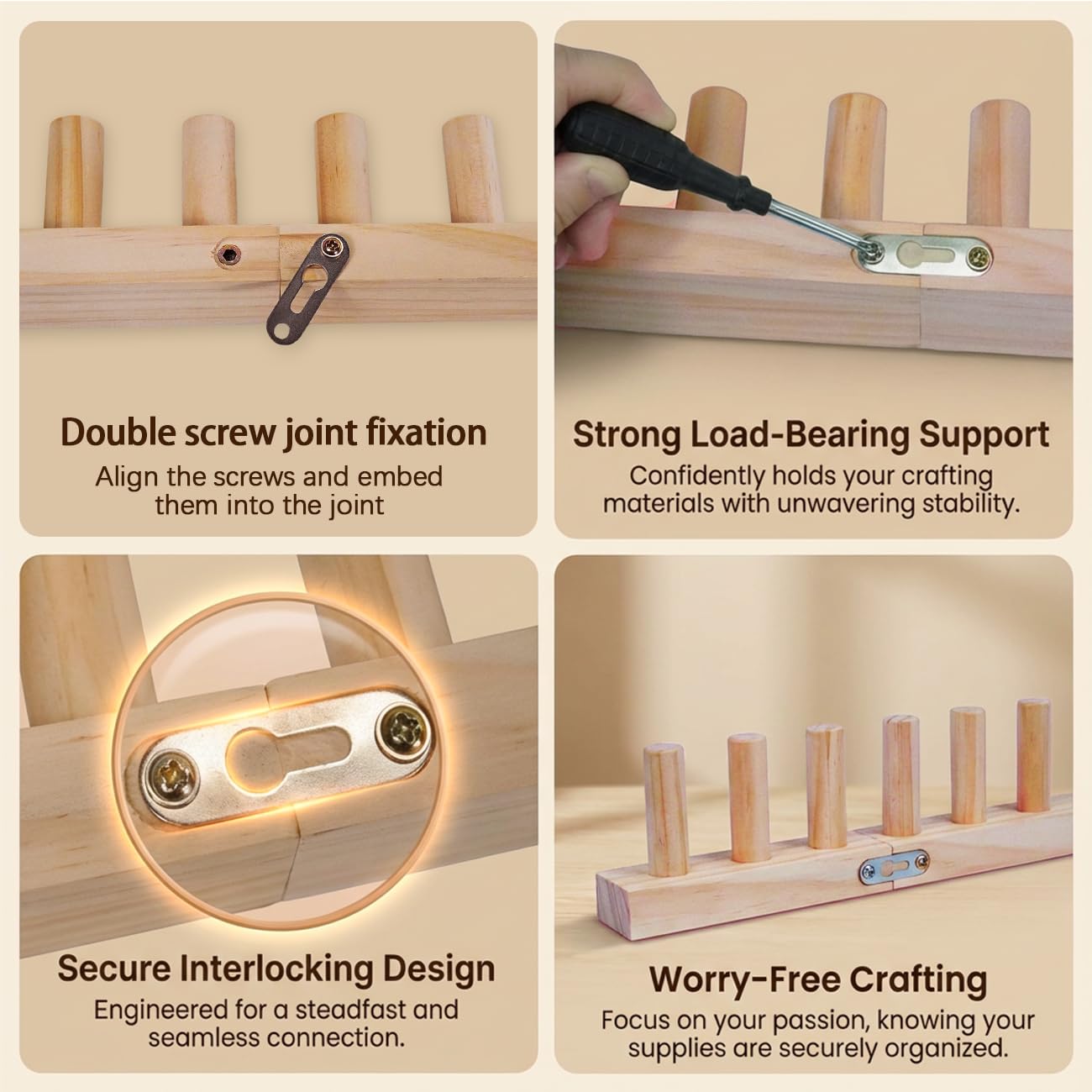 Double screw joint fixation
Align the screws and embed them into the joint

Strong Load-Bearing Support
Confidently holds your crafting materials with unwavering stability.

Secure Interlocking Design
Engineered for a steadfast and seamless connection.

Worry-Free Crafting
Focus on your passion, knowing your supplies are securely organized.