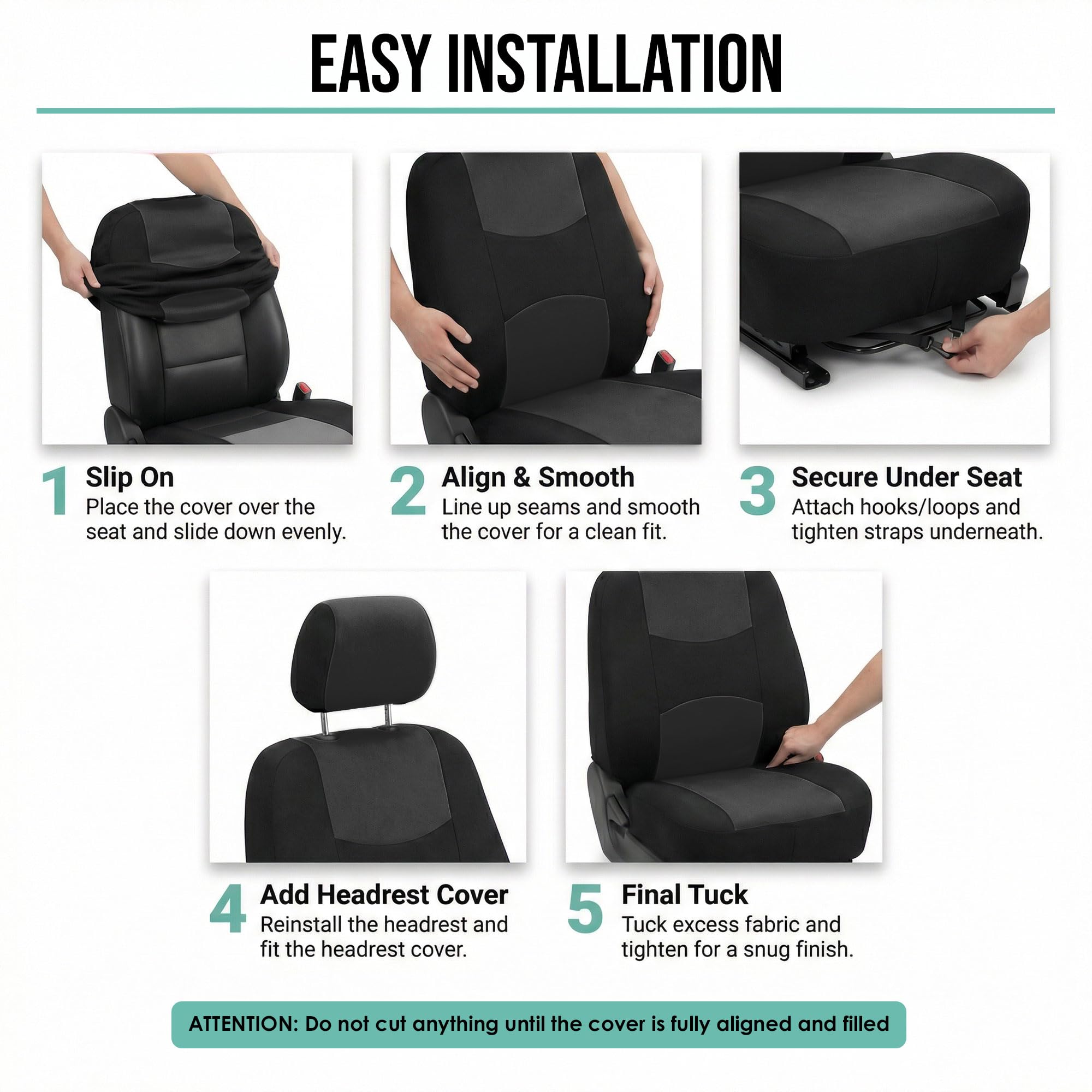 EASY INSTALLATION

1 Slip On
Place the cover over the seat and slide down evenly.

2 Align & Smooth
Line up seams and smooth the cover for a clean fit.

3 Secure Under Seat
Attach hooks/loops and tighten straps underneath.

4 Add Headrest Cover
Reinstall the headrest and fit the headrest cover.

5 Final Tuck
Tuck excess fabric and tighten for a snug finish.

ATTENTION: Do not cut anything until the cover is fully aligned and filled