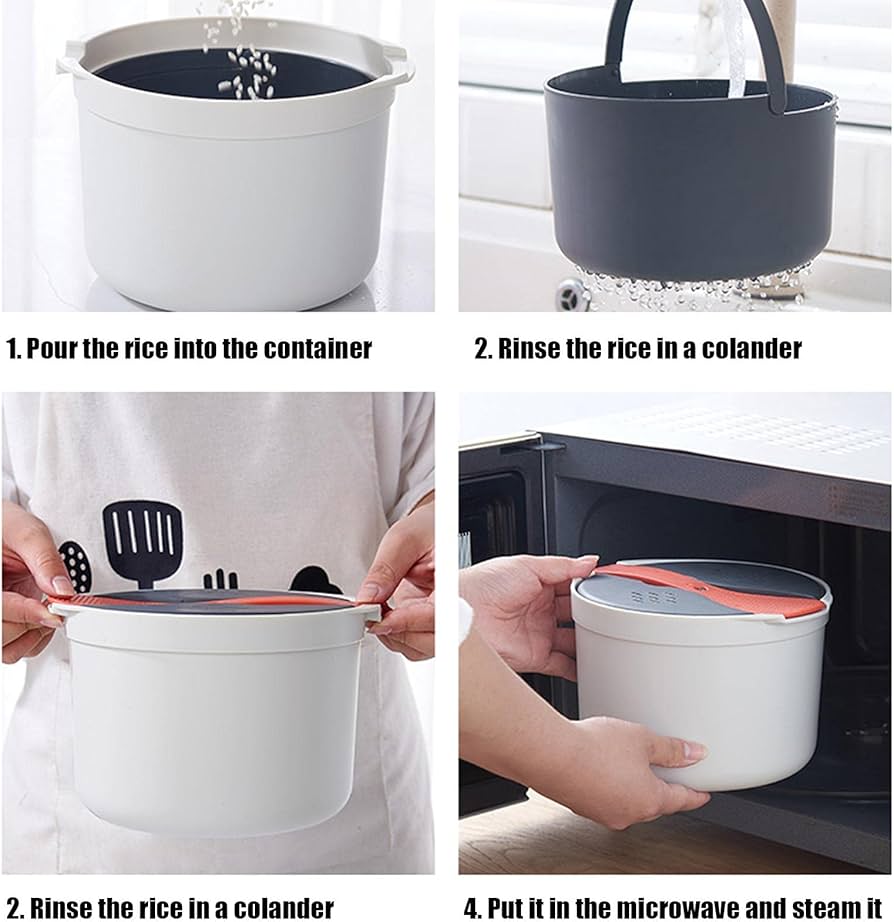 1. Pour the rice into the container

2. Rinse the rice in a colander

2. Rinse the rice in a colander

4. Put it in the microwave and steam it