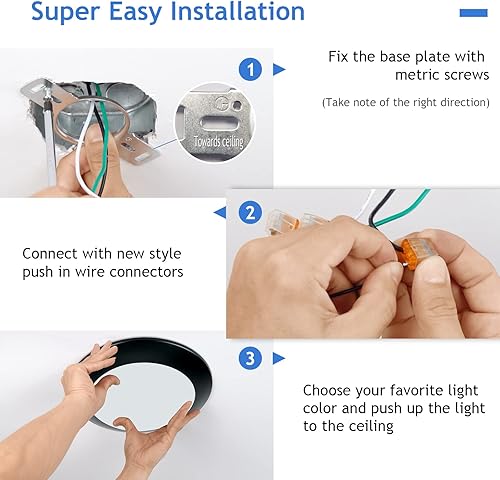 Super Easy Installation

1

Fix the base plate with metric screws

(Take note of the right direction)

Towards ceiling

2

Connect with new style push in wire connectors

3

Choose your favorite light color and push up the light to the ceiling