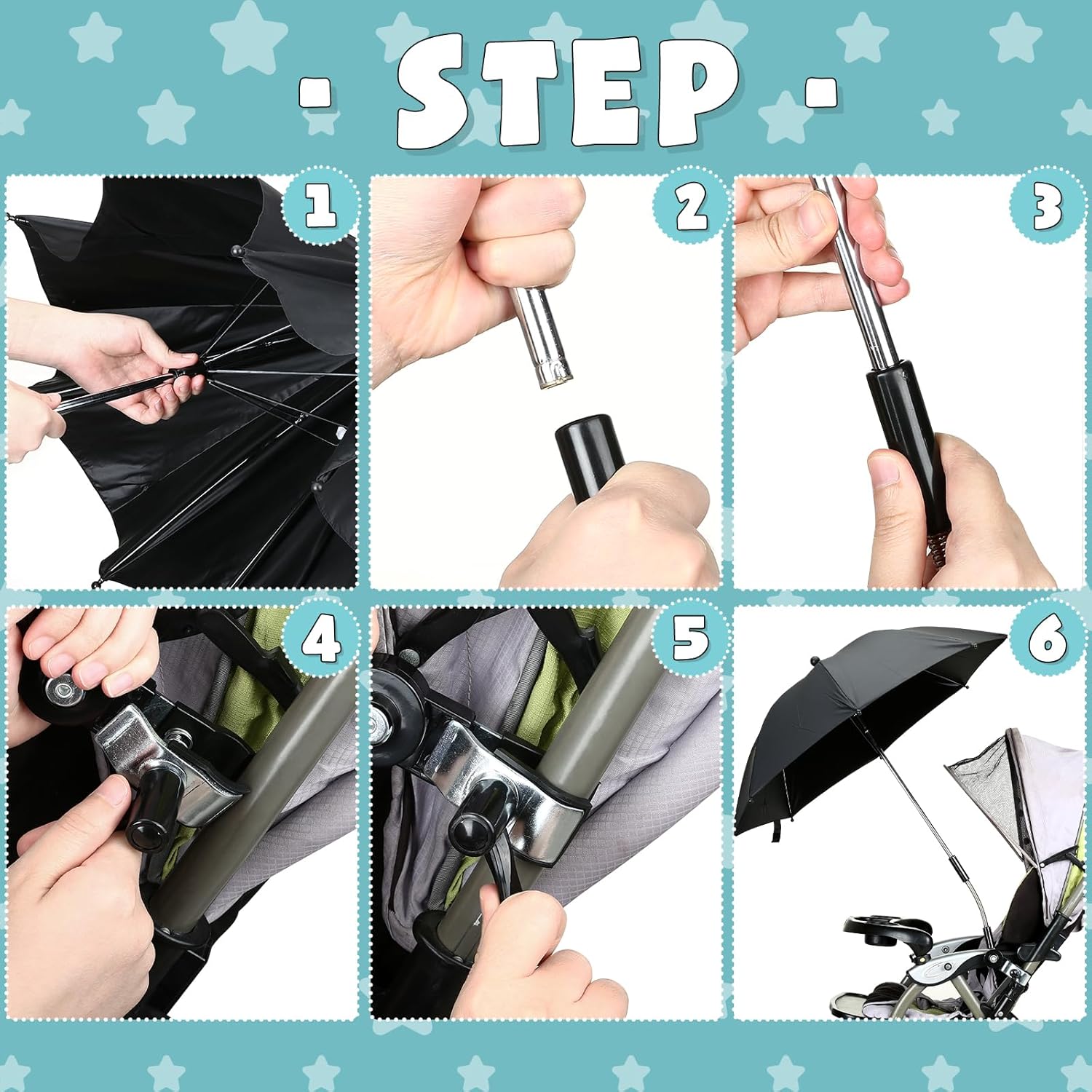 · STEP ·

1

2

3

4

5

6