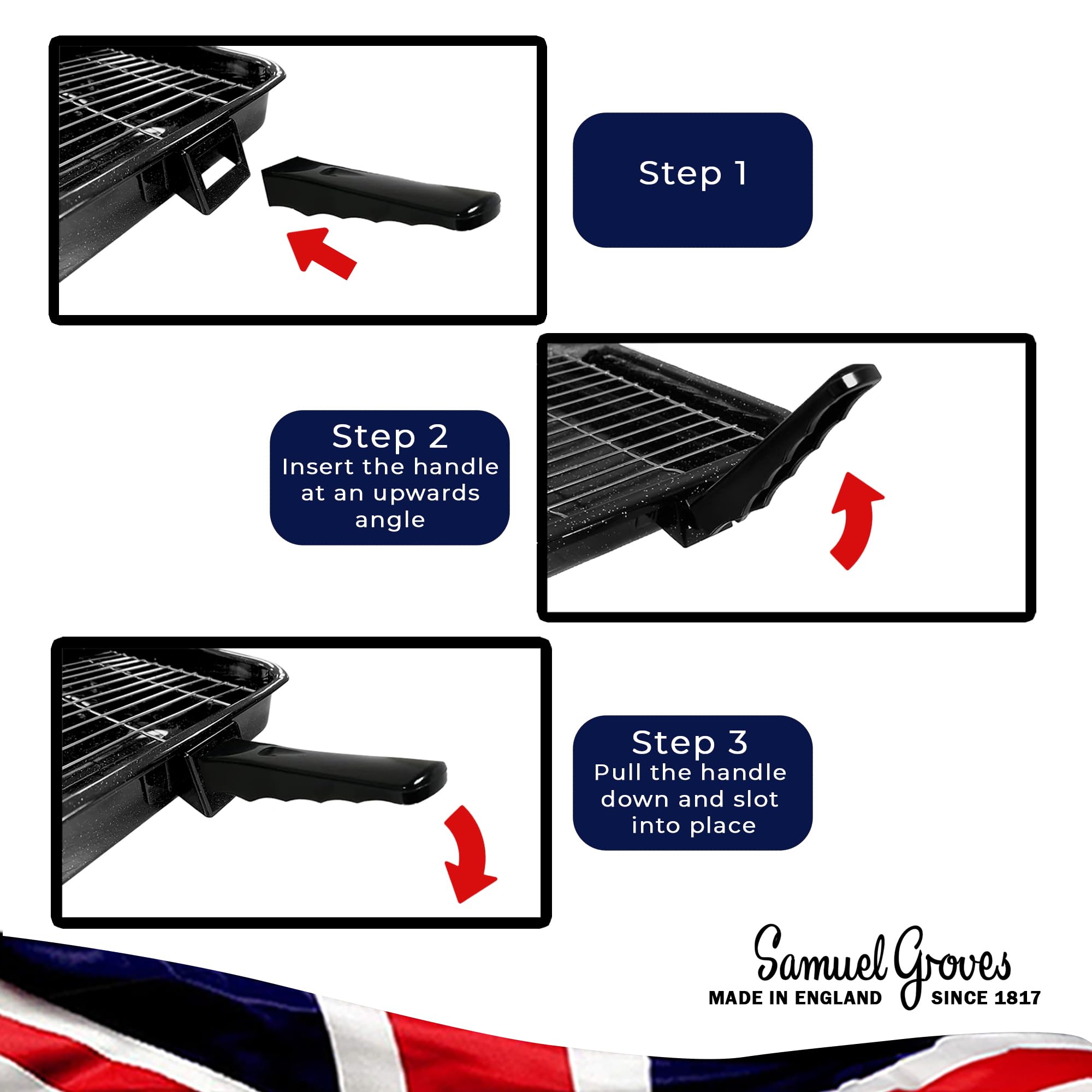 Step 1

Step 2
Insert the handle at an upwards angle

Step 3
Pull the handle down and slot into place

Samuel Groves
MADE IN ENGLAND SINCE 1817