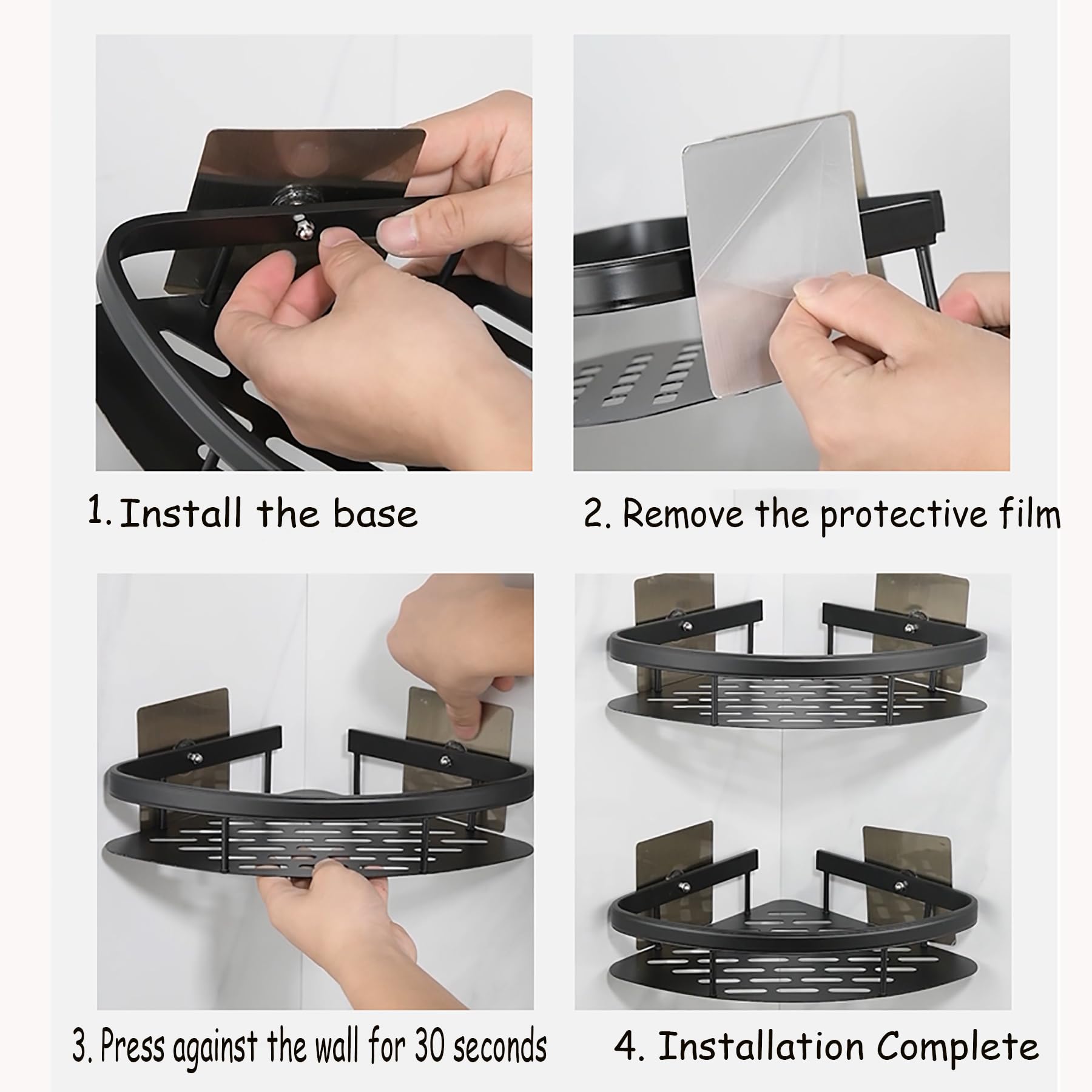 1. Install the base

2. Remove the protective film

3. Press against the wall for 30 seconds

4. Installation Complete