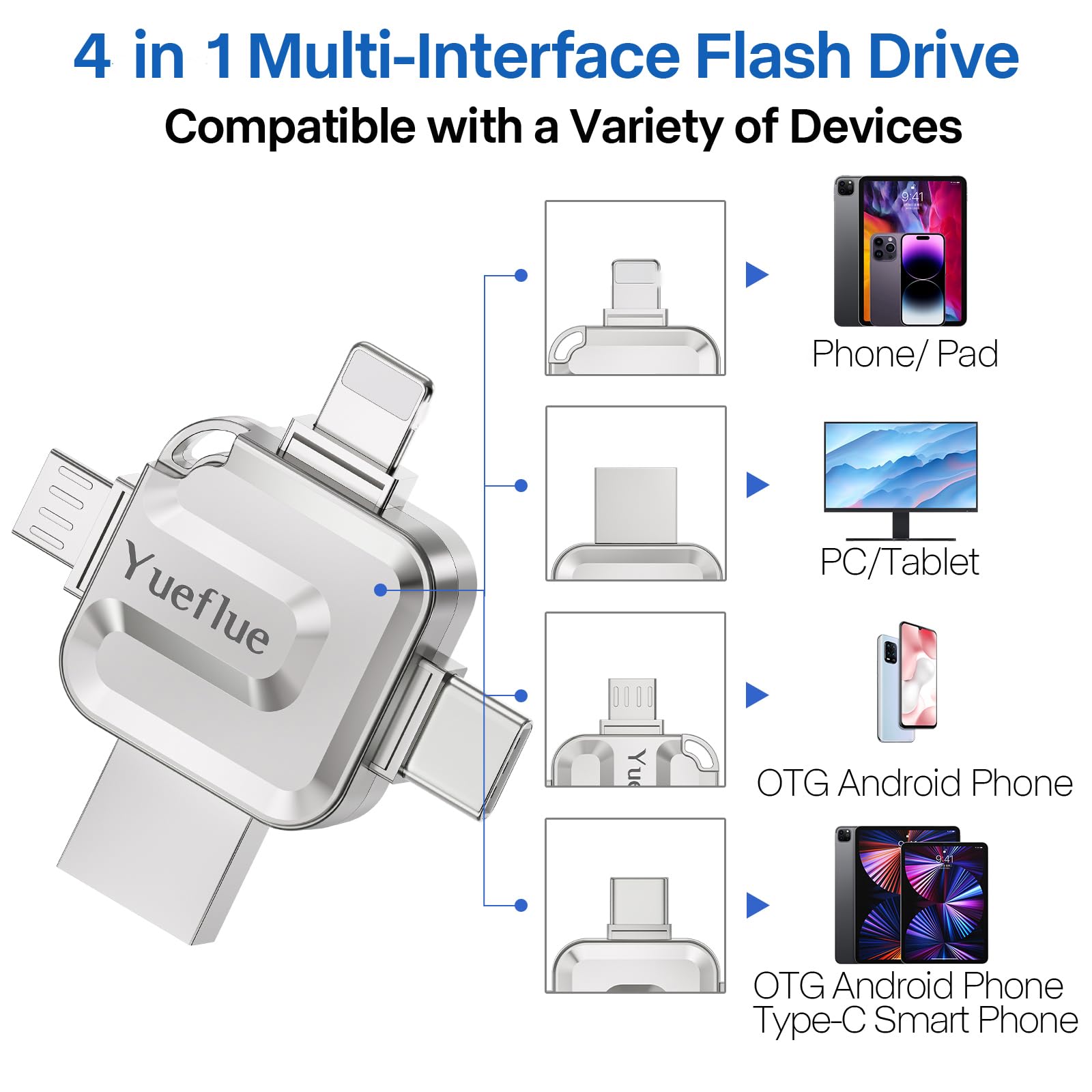 4 in 1 Multi-Interface Flash Drive

Compatible with a Variety of Devices

Yueflue

9:41

Phone/ Pad

PC/Tablet

Yue

OTG Android Phone

9:41

OTG Android Phone
Type-C Smart Phone