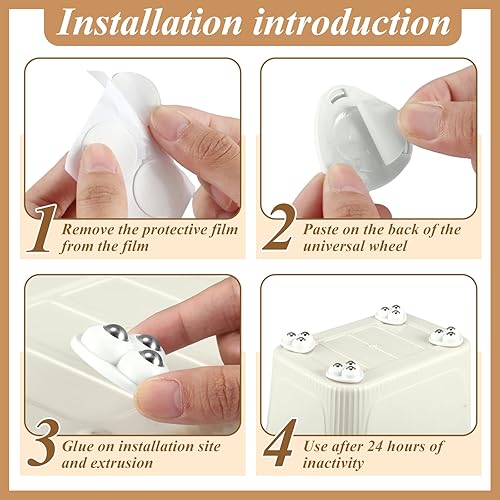 Installation introduction

1 Remove the protective film from the film

2 Paste on the back of the universal wheel

3 Glue on installation site and extrusion

4 Use after 24 hours of inactivity