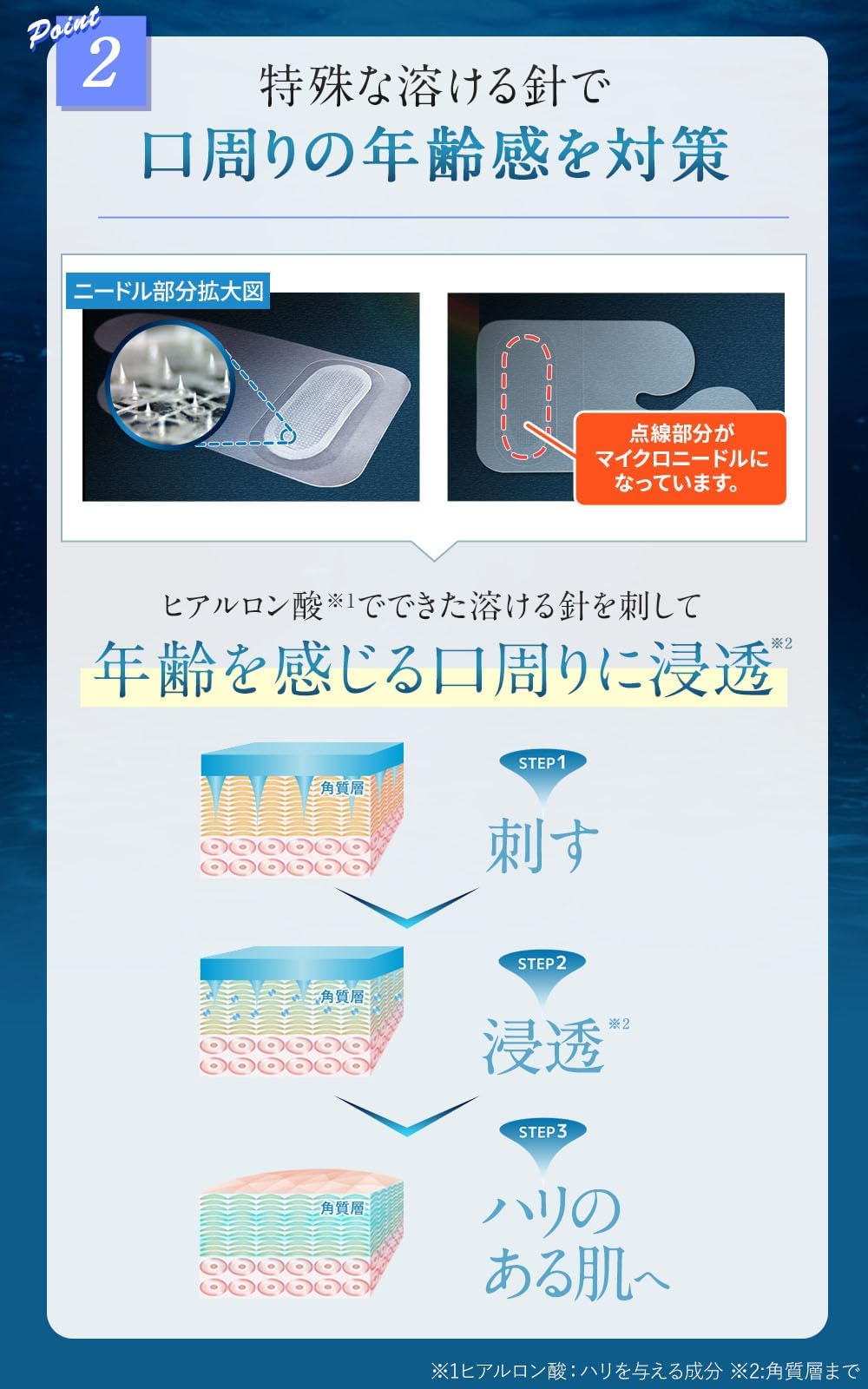 Point 2

特殊な溶ける針で
口周りの年齢感を対策

ニードル部分拡大図

点線部分がマイクロニードルになっています。

ヒアルロン酸※1でできた溶ける針を刺して
年齢を感じる口周りに浸透※2

角質層
STEP1
刺す

角質層
STEP2
浸透※2

角質層
STEP3
ハリのある肌へ

※1ヒアルロン酸：ハリを与える成分 ※2:角質層まで