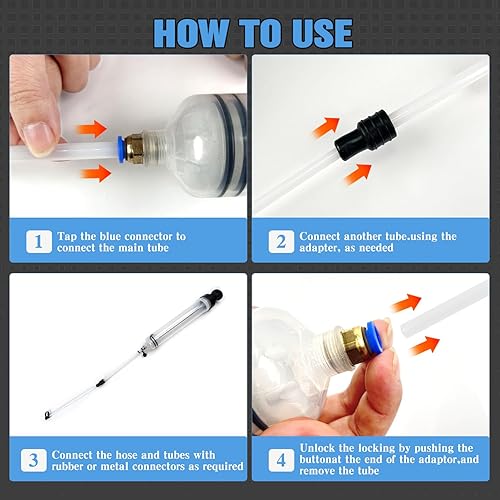 HOW TO USE

1 Tap the blue connector to connect the main tube

2 Connect another tube.using the adapter, as needed

3 Connect the hose and tubes with rubber or metal connectors as required

4 Unlock the locking by pushing the buttonat the end of the adaptor,and remove the tube