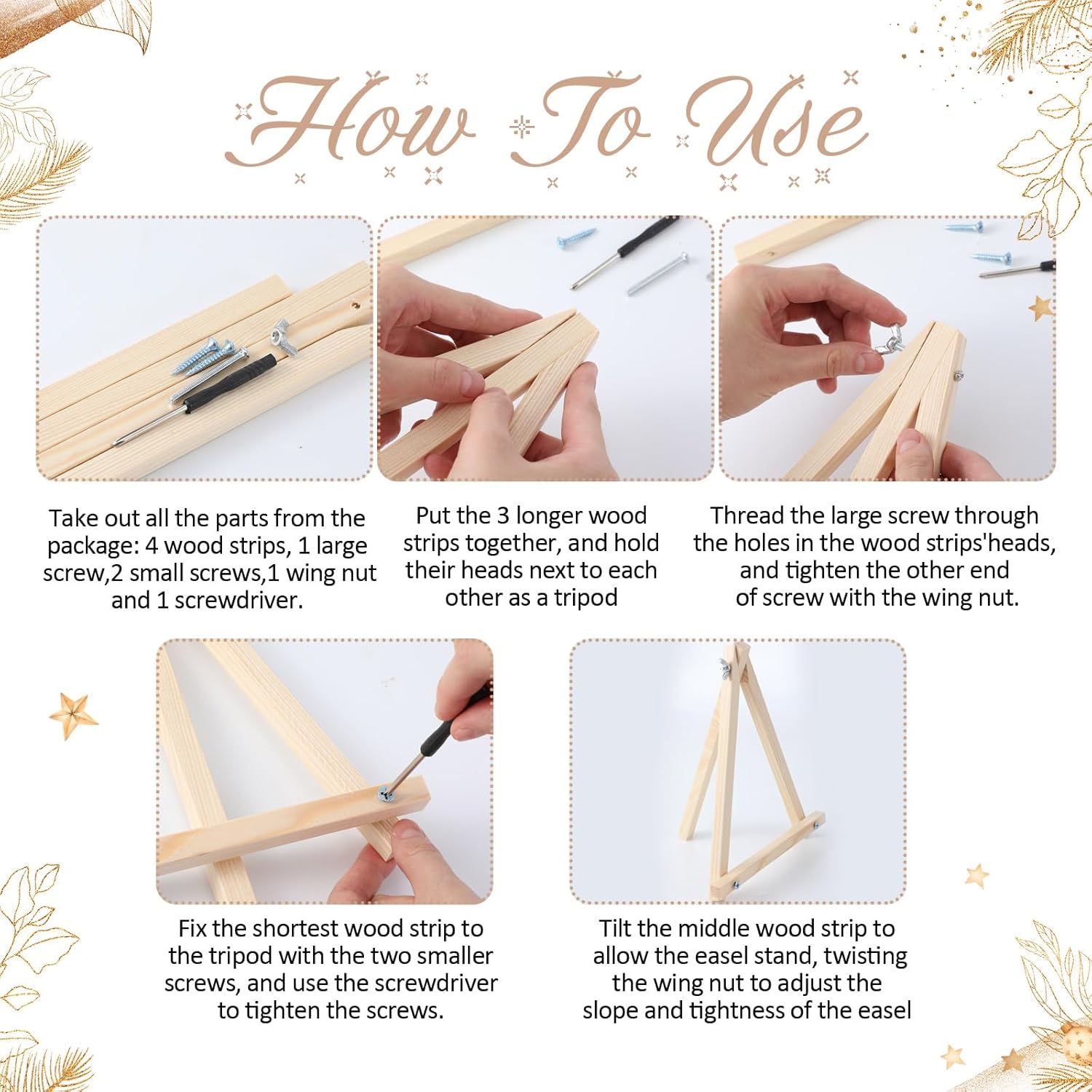 How To Use

Take out all the parts from the package: 4 wood strips, 1 large screw,2 small screws,1 wing nut and 1 screwdriver.

Put the 3 longer wood strips together, and hold their heads next to each other as a tripod

Thread the large screw through the holes in the wood strips'heads, and tighten the other end of screw with the wing nut.

Fix the shortest wood strip to the tripod with the two smaller screws, and use the screwdriver to tighten the screws.

Tilt the middle wood strip to allow the easel stand, twisting the wing nut to adjust the slope and tightness of the easel