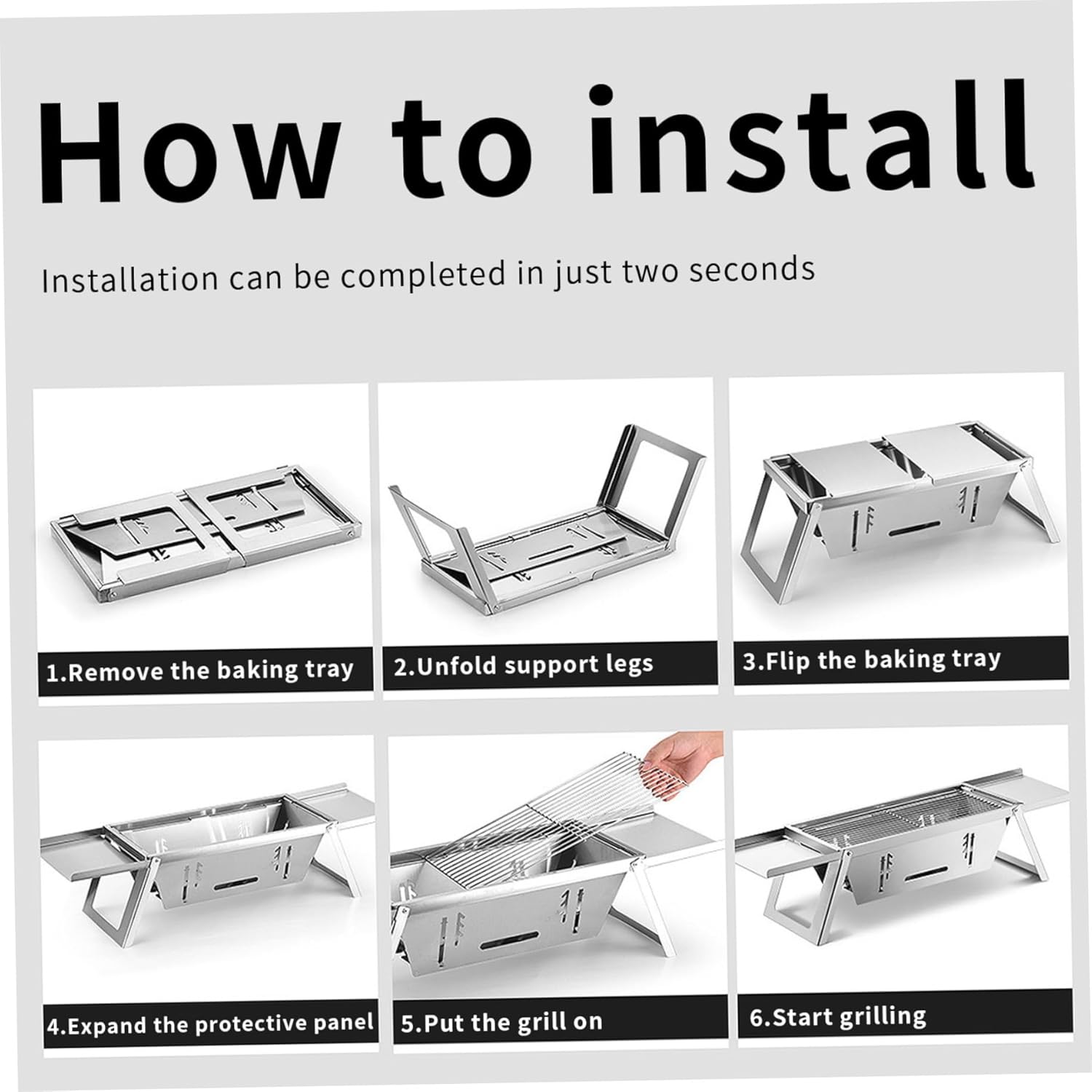 How to install

Installation can be completed in just two seconds

1.Remove the baking tray

2.Unfold support legs

3.Flip the baking tray

4.Expand the protective panel

5.Put the grill on

6.Start grilling