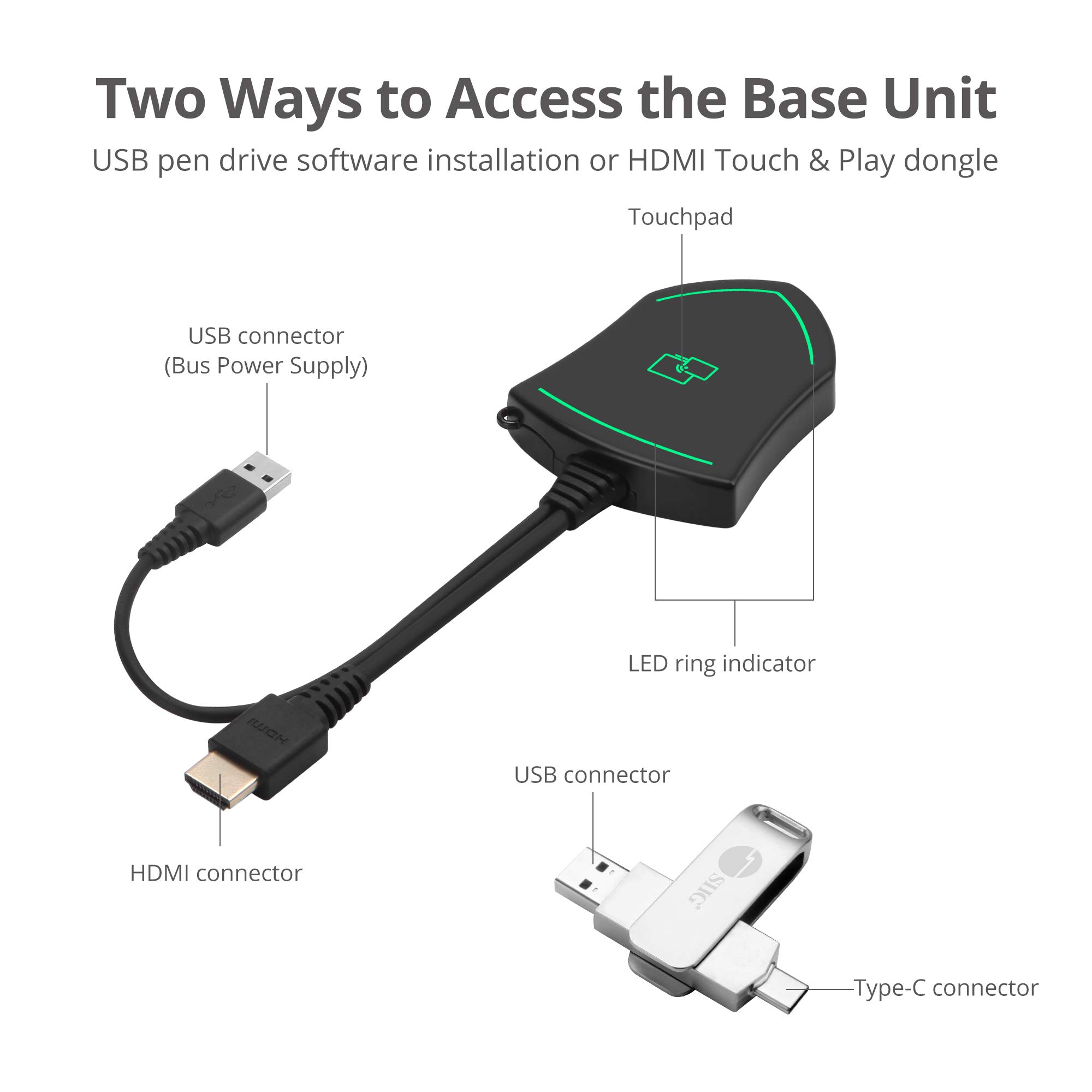 Two Ways to Access the Base Unit

USB pen drive software installation or HDMI Touch & Play dongle

Touchpad

USB connector
(Bus Power Supply)

LED ring indicator

HDMI

HDMI connector

USB connector

SIIG

Type-C connector