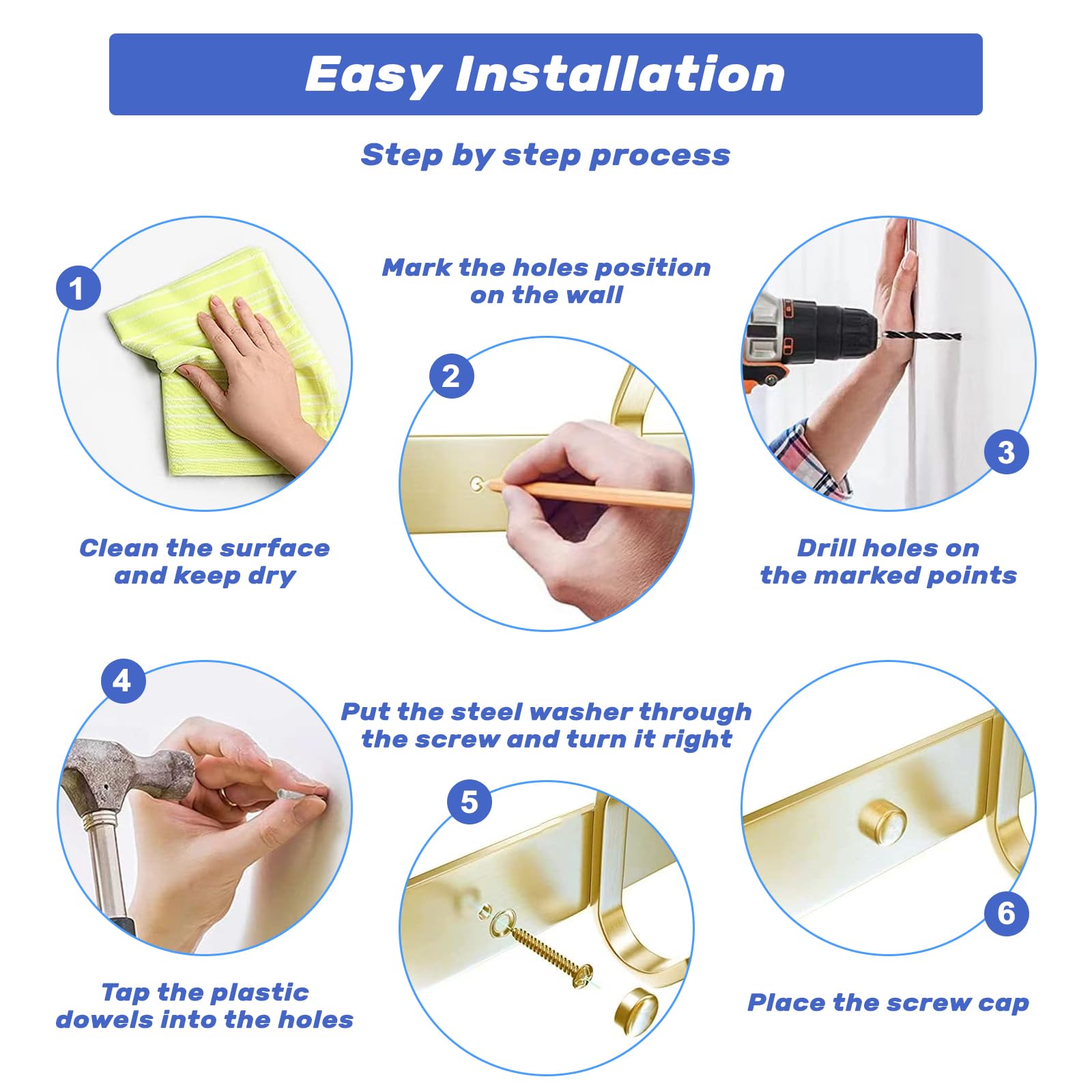 Easy Installation

Step by step process

1

Clean the surface and keep dry

Mark the holes position on the wall

2

3

Drill holes on the marked points

4

Tap the plastic dowels into the holes

Put the steel washer through the screw and turn it right

5

6

Place the screw cap