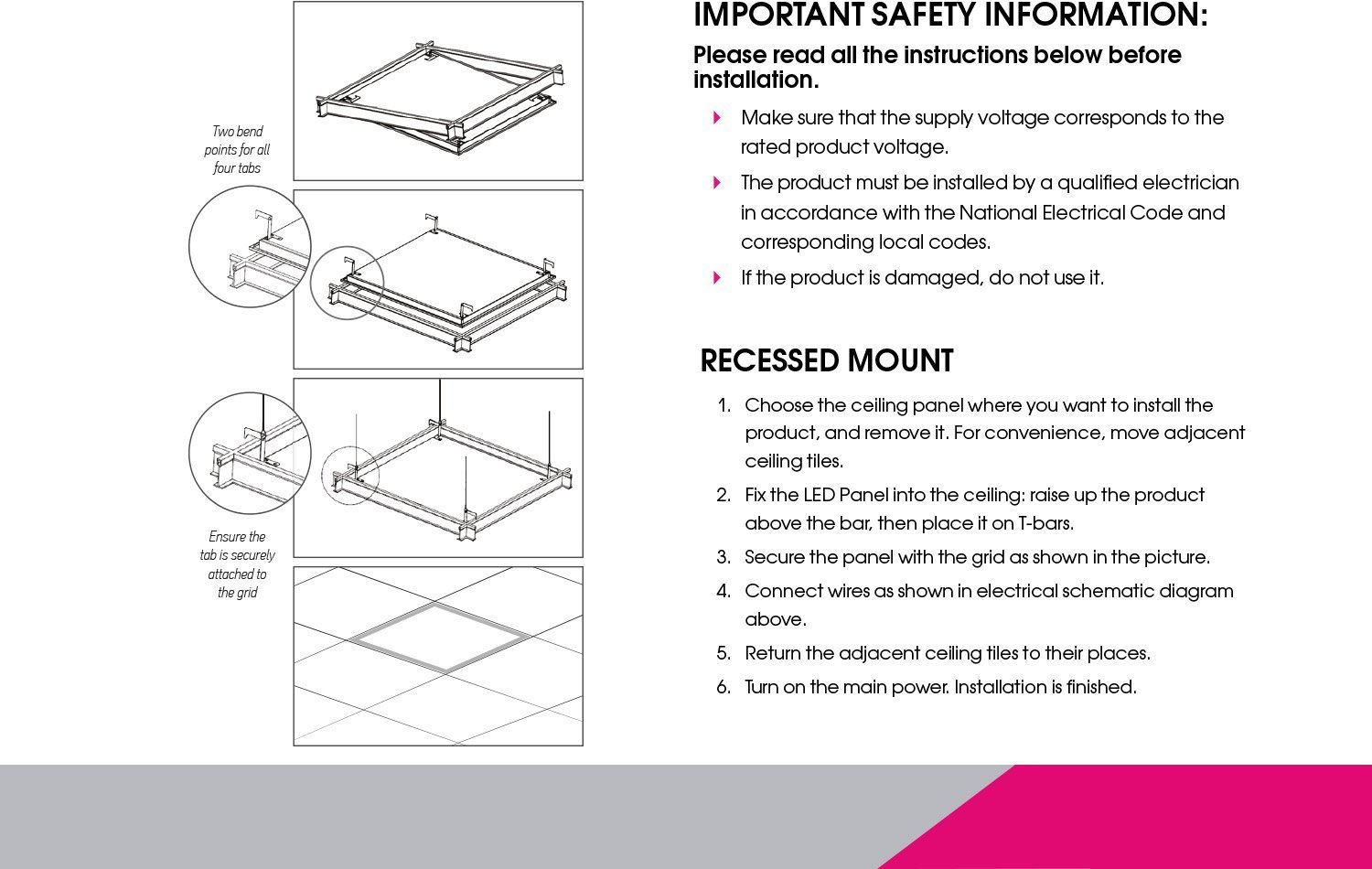 Two bend points for all four tabs

Ensure the tab is securely attached to the grid

IMPORTANT SAFETY INFORMATION:

Please read all the instructions below before installation.

Make sure that the supply voltage corresponds to the rated product voltage.

The product must be installed by a qualified electrician in accordance with the National Electrical Code and corresponding local codes.

If the product is damaged, do not use it.

RECESSED MOUNT

1. Choose the ceiling panel where you want to install the product, and remove it. For convenience, move adjacent ceiling tiles.
2. Fix the LED Panel into the ceiling: raise up the product above the bar, then place it on T-bars.
3. Secure the panel with the grid as shown in the picture.
4. Connect wires as shown in electrical schematic diagram above.
5. Return the adjacent ceiling tiles to their places.
6. Turn on the main power. Installation is finished.