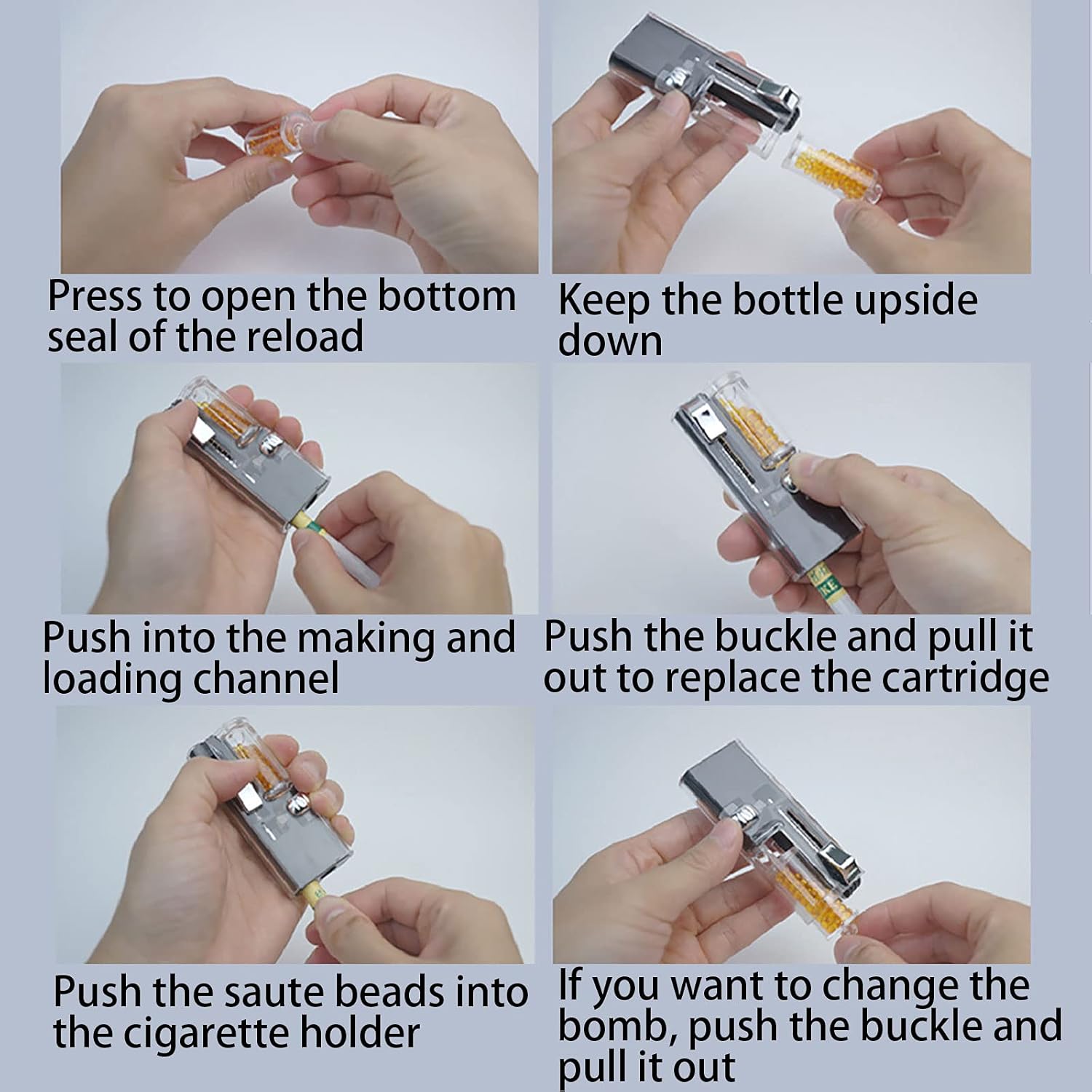 Press to open the bottom seal of the reload

Keep the bottle upside down

Push into the making and loading channel

Push the buckle and pull it out to replace the cartridge

Push the saute beads into the cigarette holder

If you want to change the bomb, push the buckle and pull it out