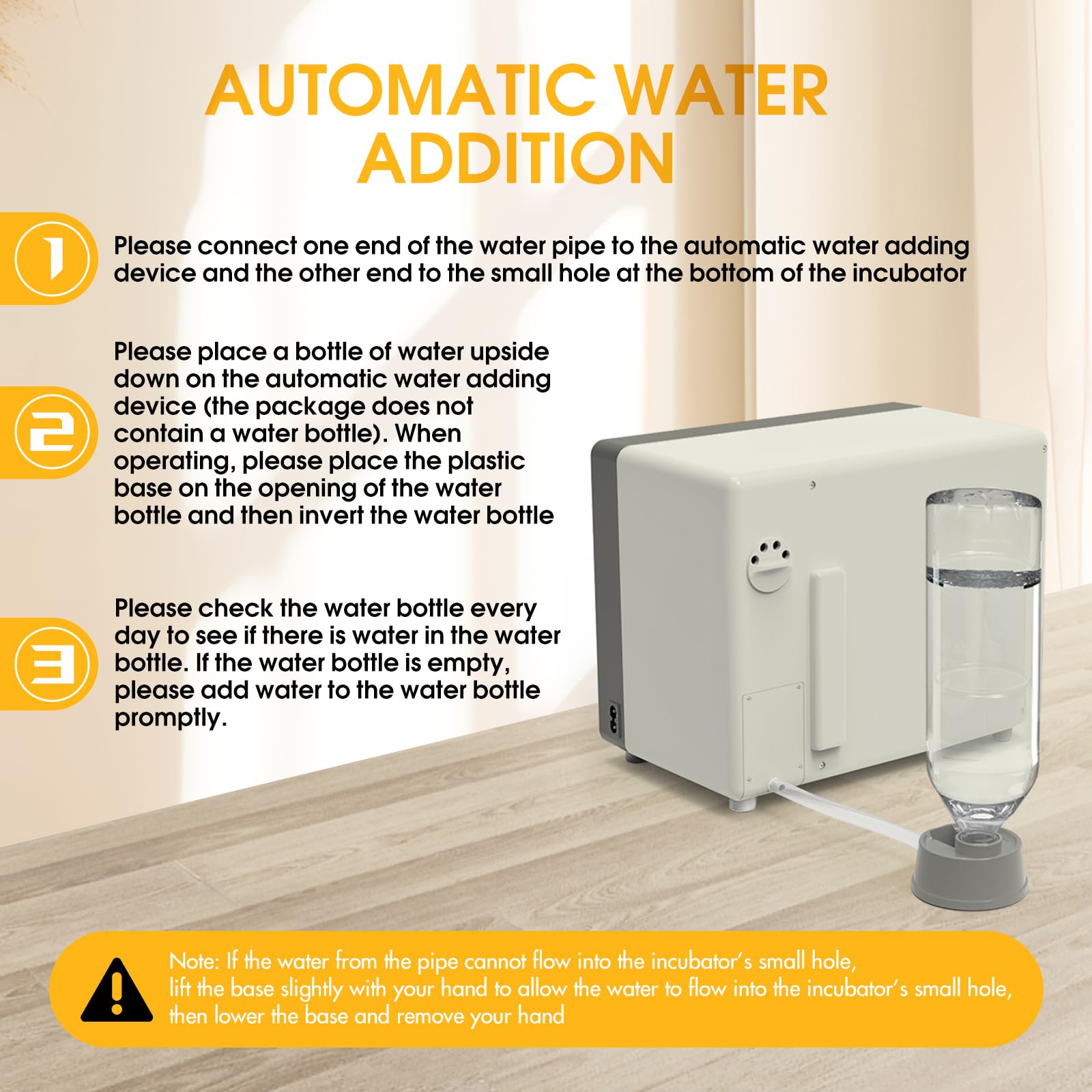 AUTOMATIC WATER ADDITION

1

Please connect one end of the water pipe to the automatic water adding device and the other end to the small hole at the bottom of the incubator

2

Please place a bottle of water upside down on the automatic water adding device (the package does not contain a water bottle). When operating, please place the plastic base on the opening of the water bottle and then invert the water bottle

3

Please check the water bottle every day to see if there is water in the water bottle. If the water bottle is empty, please add water to the water bottle promptly.

Note: If the water from the pipe cannot flow into the incubator's small hole, lift the base slightly with your hand to allow the water to flow into the incubator's small hole, then lower the base and remove your hand