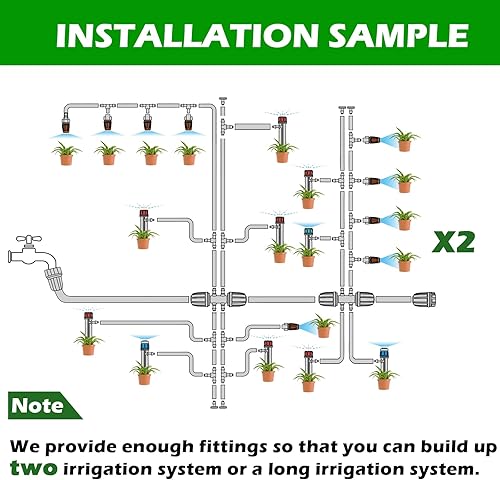 INSTALLATION SAMPLE

X2

Note

We provide enough fittings so that you can build up two irrigation system or a long irrigation system.