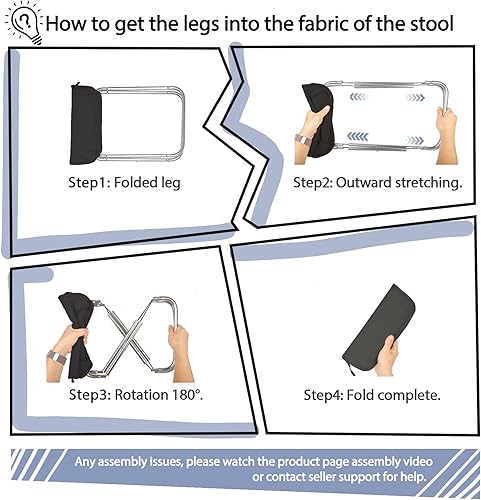 How to get the legs into the fabric of the stool

Step1: Folded leg

Step2: Outward stretching.

Step3: Rotation 180°.

Step4: Fold complete.

Any assembly issues, please watch the product page assembly video or contact seller support for help.