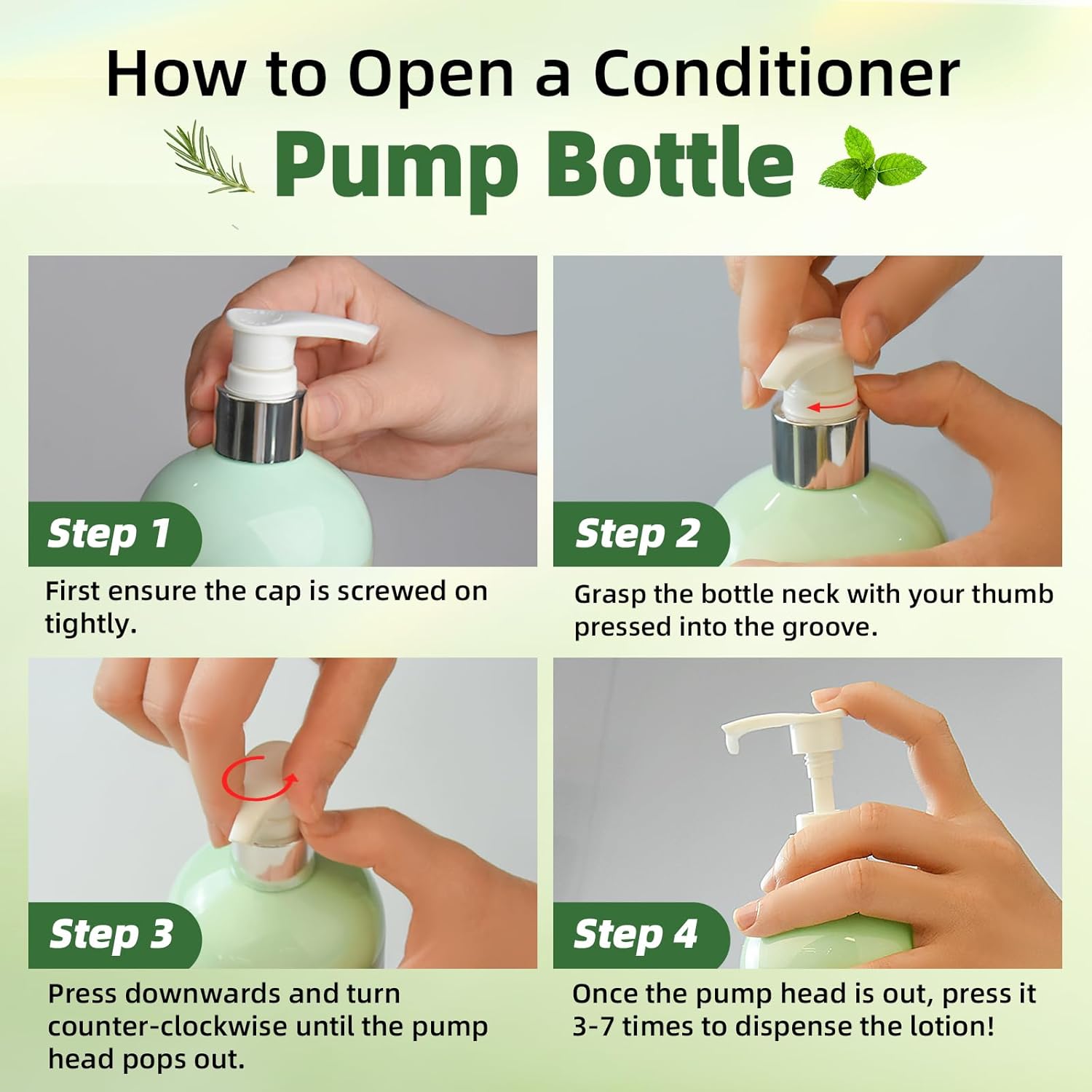 How to Open a Conditioner
Pump Bottle

Step 1
First ensure the cap is screwed on tightly.

Step 2
Grasp the bottle neck with your thumb pressed into the groove.

Step 3
Press downwards and turn counter-clockwise until the pump head pops out.

Step 4
Once the pump head is out, press it 3-7 times to dispense the lotion!