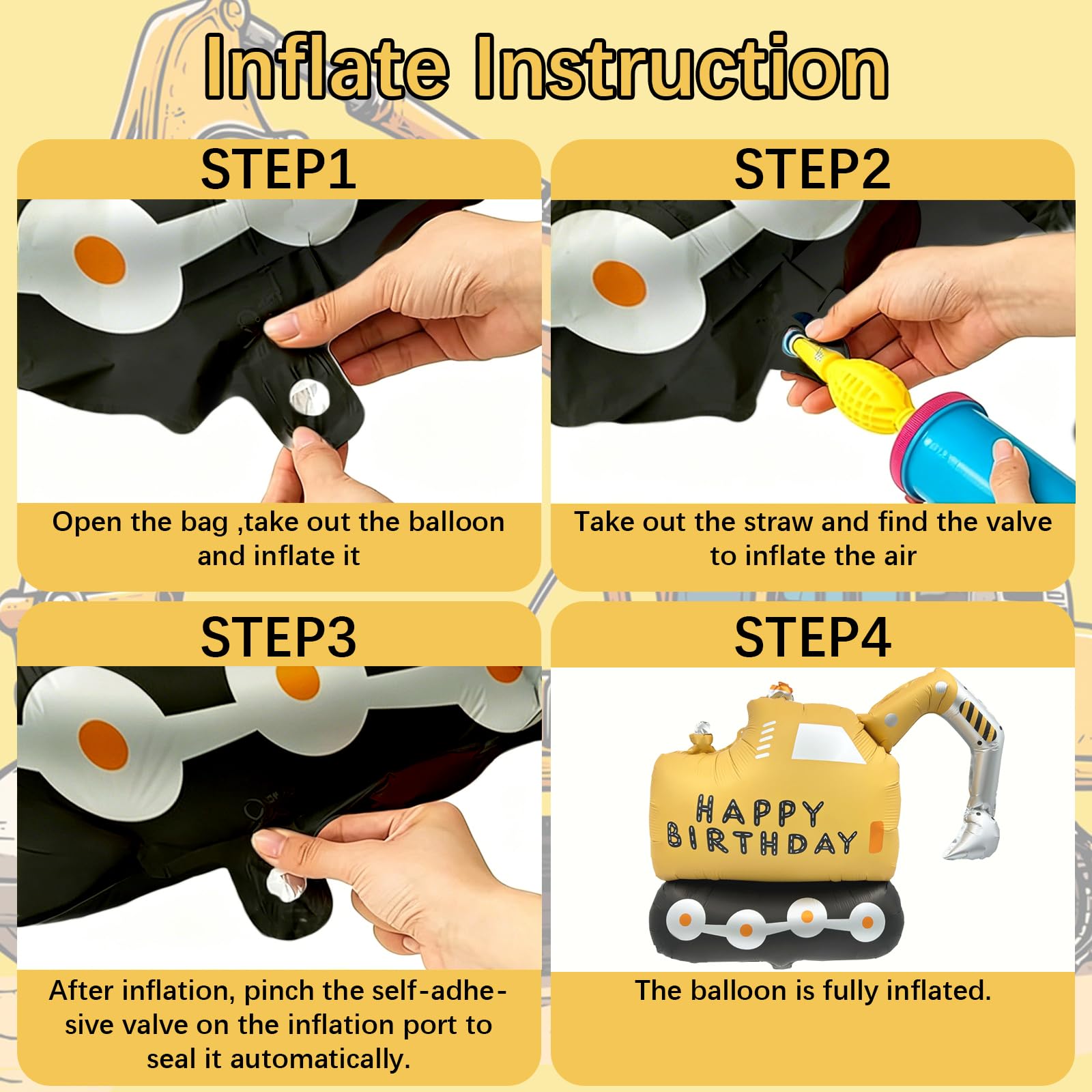 Inflate Instruction

STEP1

Open the bag ,take out the balloon and inflate it

STEP2

Take out the straw and find the valve to inflate the air

STEP3

After inflation, pinch the self-adhesive valve on the inflation port to seal it automatically.

STEP4

HAPPY BIRTHDAY

The balloon is fully inflated.