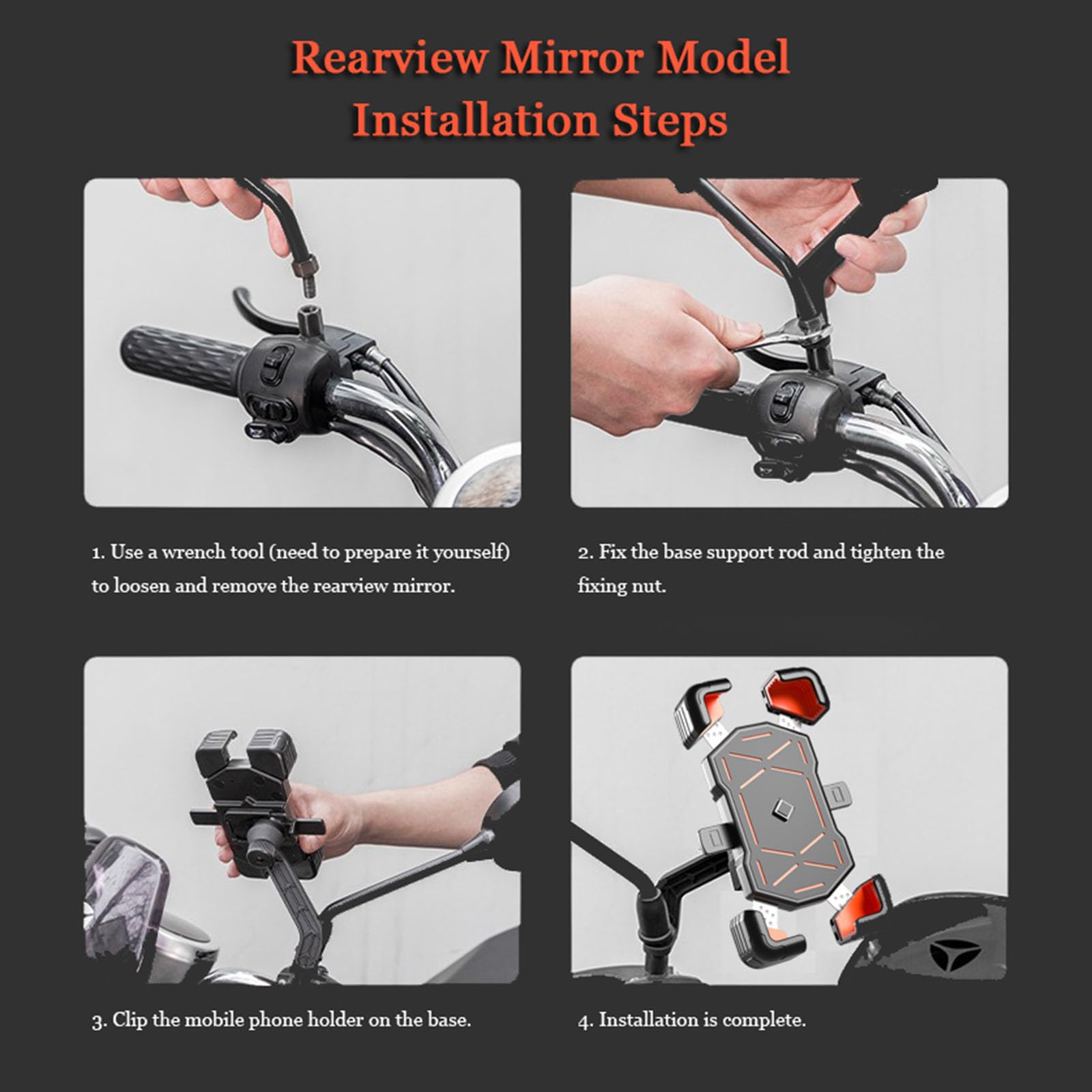 Rearview Mirror Model Installation Steps

1. Use a wrench tool (need to prepare it yourself) to loosen and remove the rearview mirror.

2. Fix the base support rod and tighten the fixing nut.

3. Clip the mobile phone holder on the base.

4. Installation is complete.