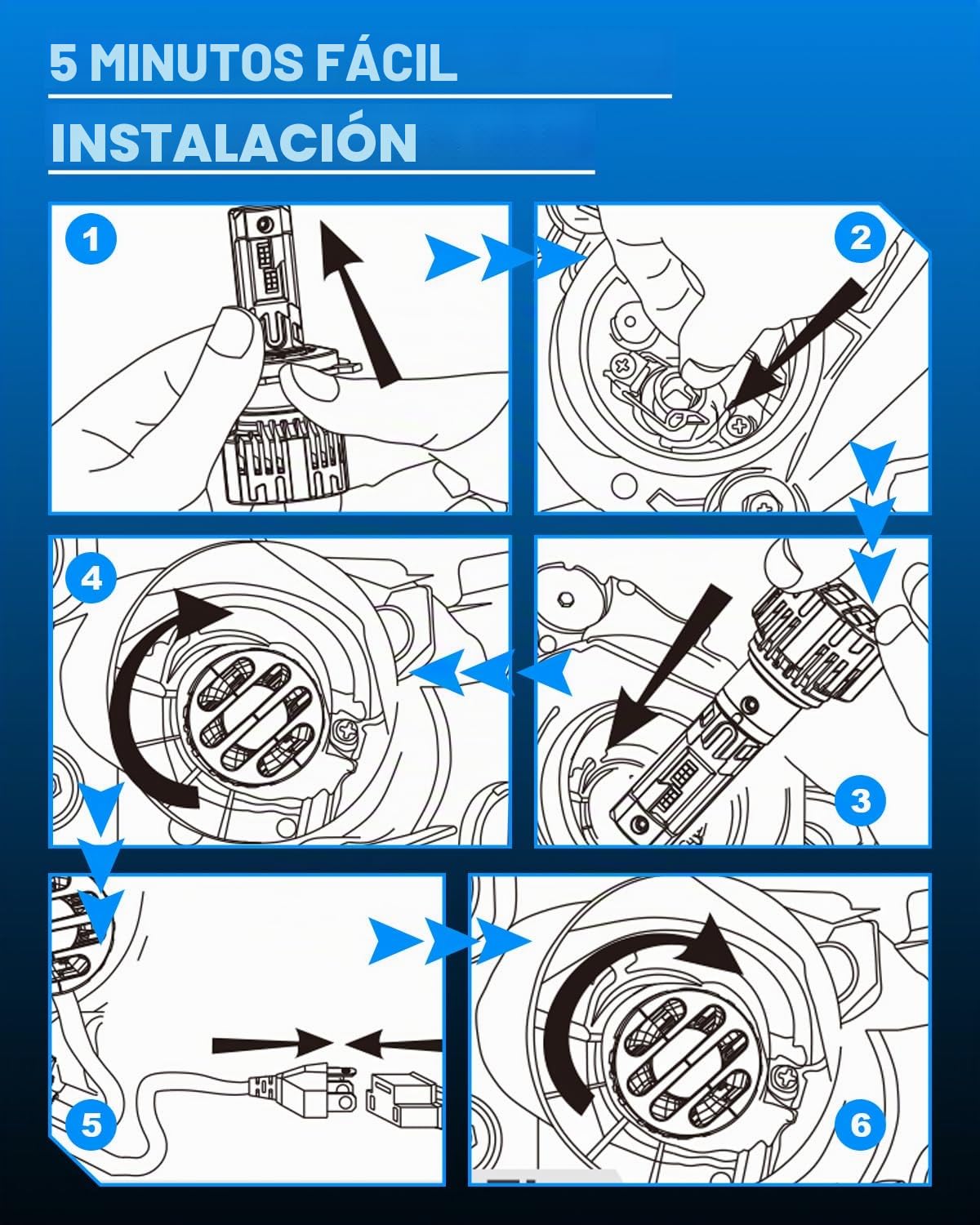 5 MINUTOS FÁCIL

INSTALACIÓN

1

2

4

3

5

6