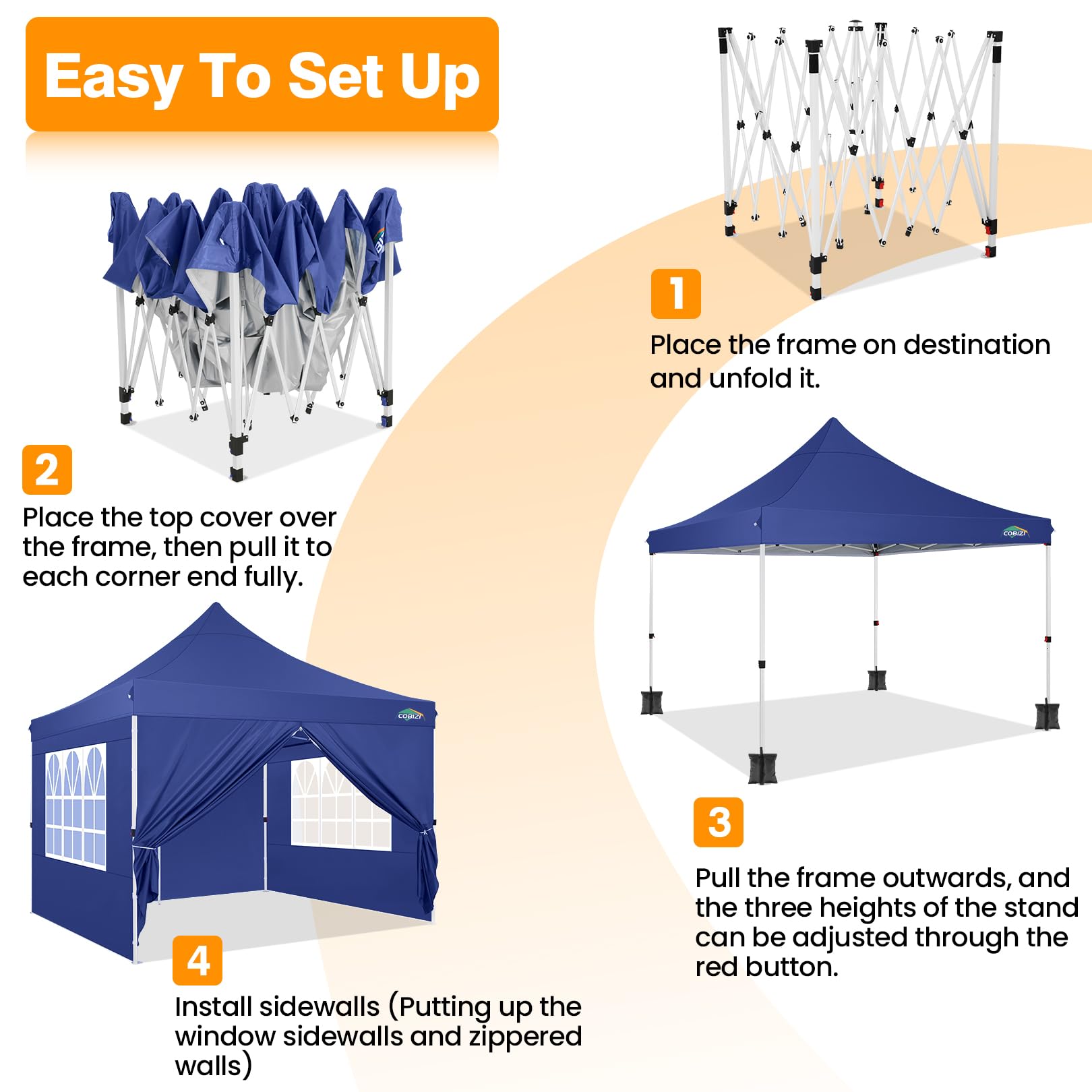 Easy To Set Up

1

Place the frame on destination and unfold it.

2

Place the top cover over the frame, then pull it to each corner end fully.

COBIZI

3

Pull the frame outwards, and the three heights of the stand can be adjusted through the red button.

COBIZI

4

Install sidewalls (Putting up the window sidewalls and zippered walls)