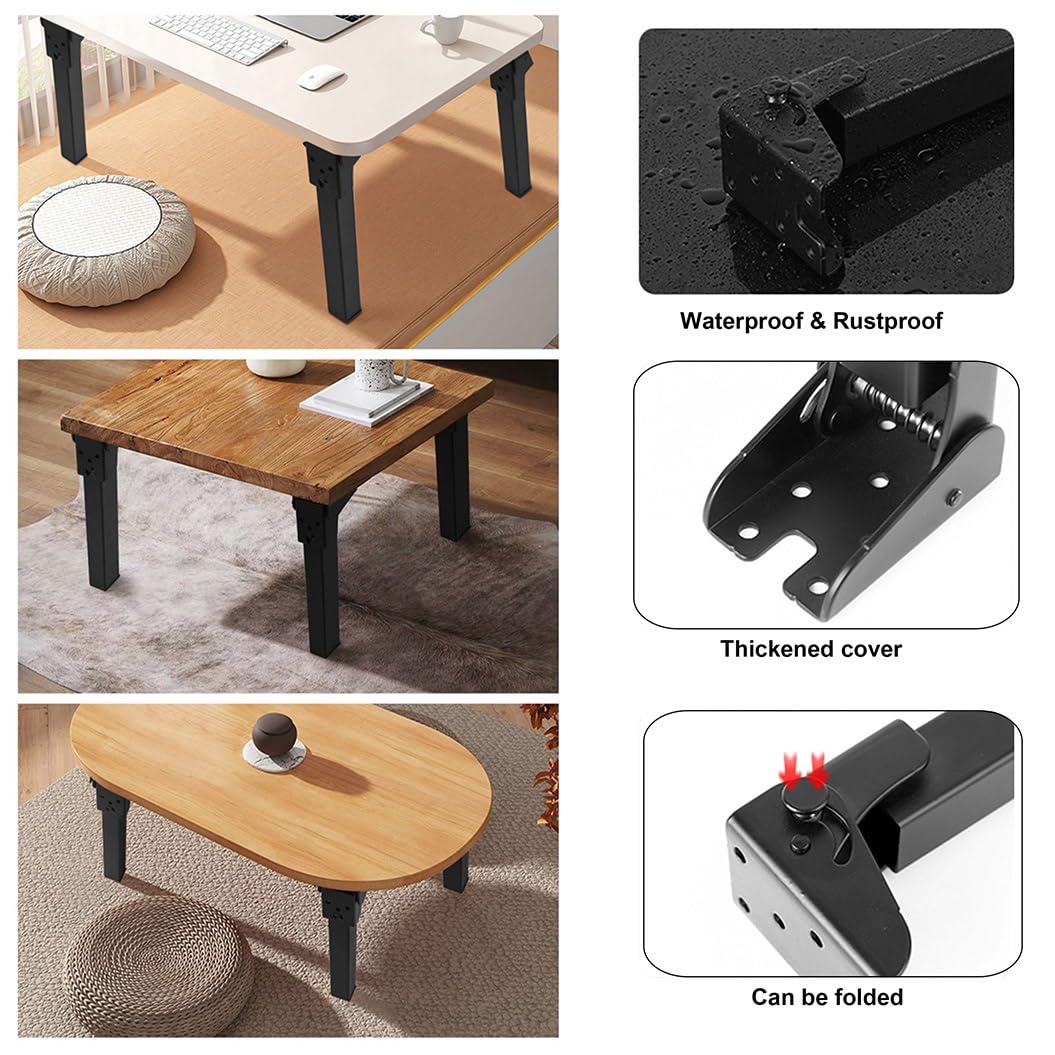 Waterproof & Rustproof

Thickened cover

Can be folded