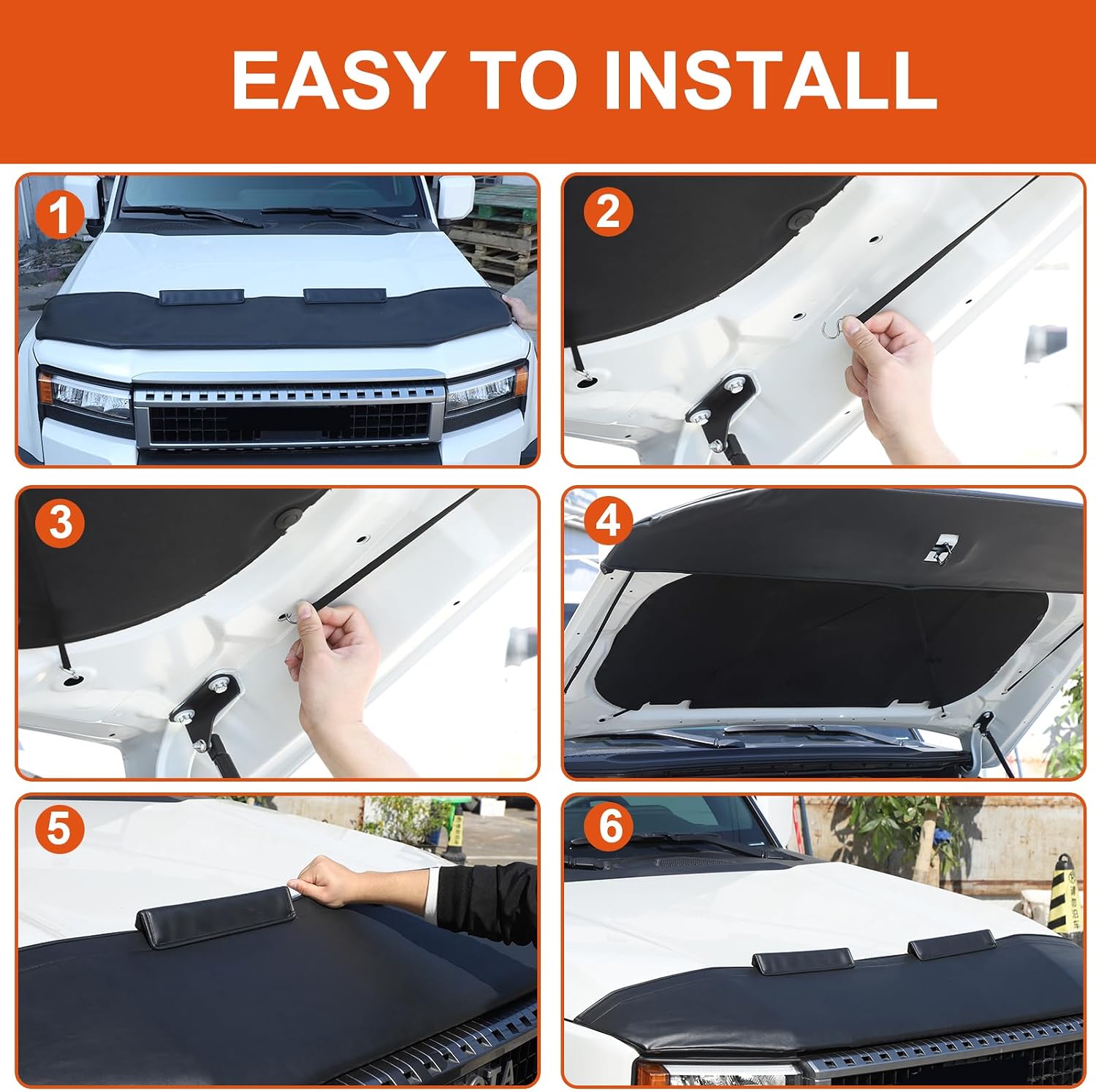 EASY TO INSTALL

1

2

3

4

5

6