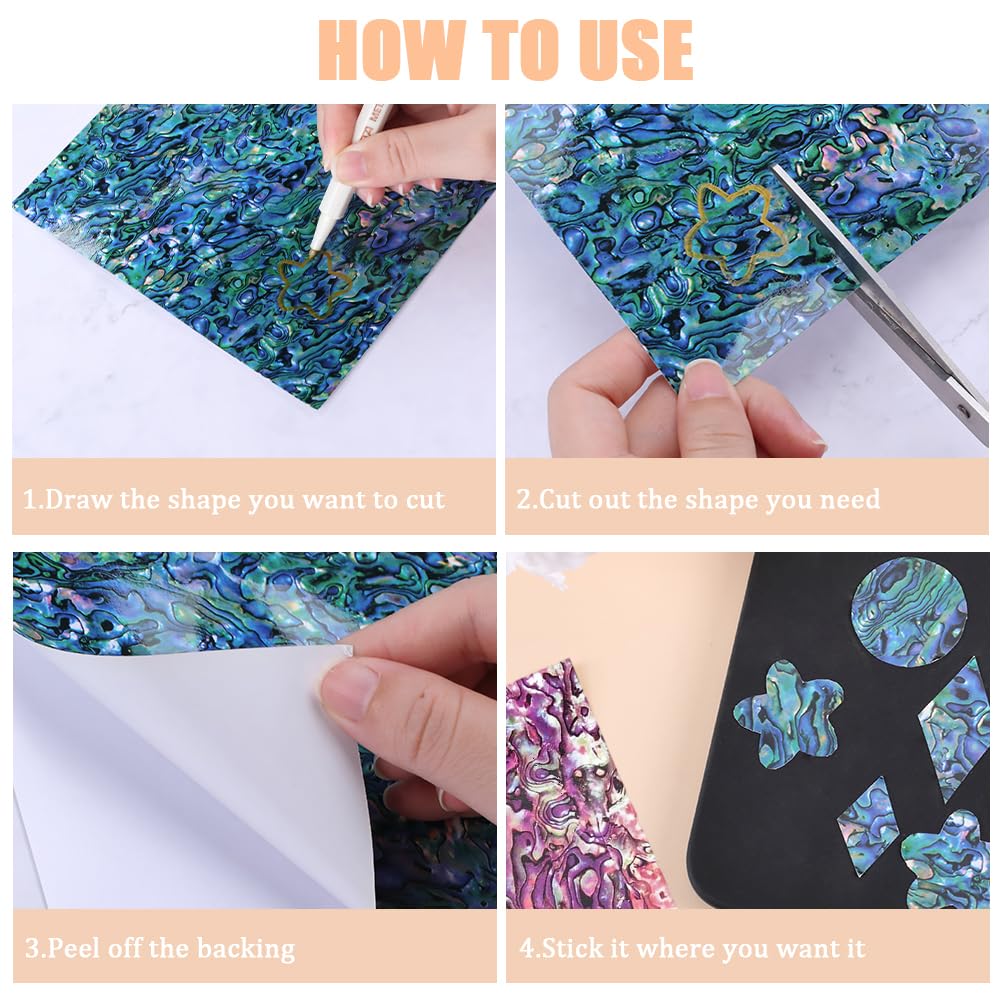 HOW TO USE

1.Draw the shape you want to cut

2.Cut out the shape you need

3.Peel off the backing

4.Stick it where you want it