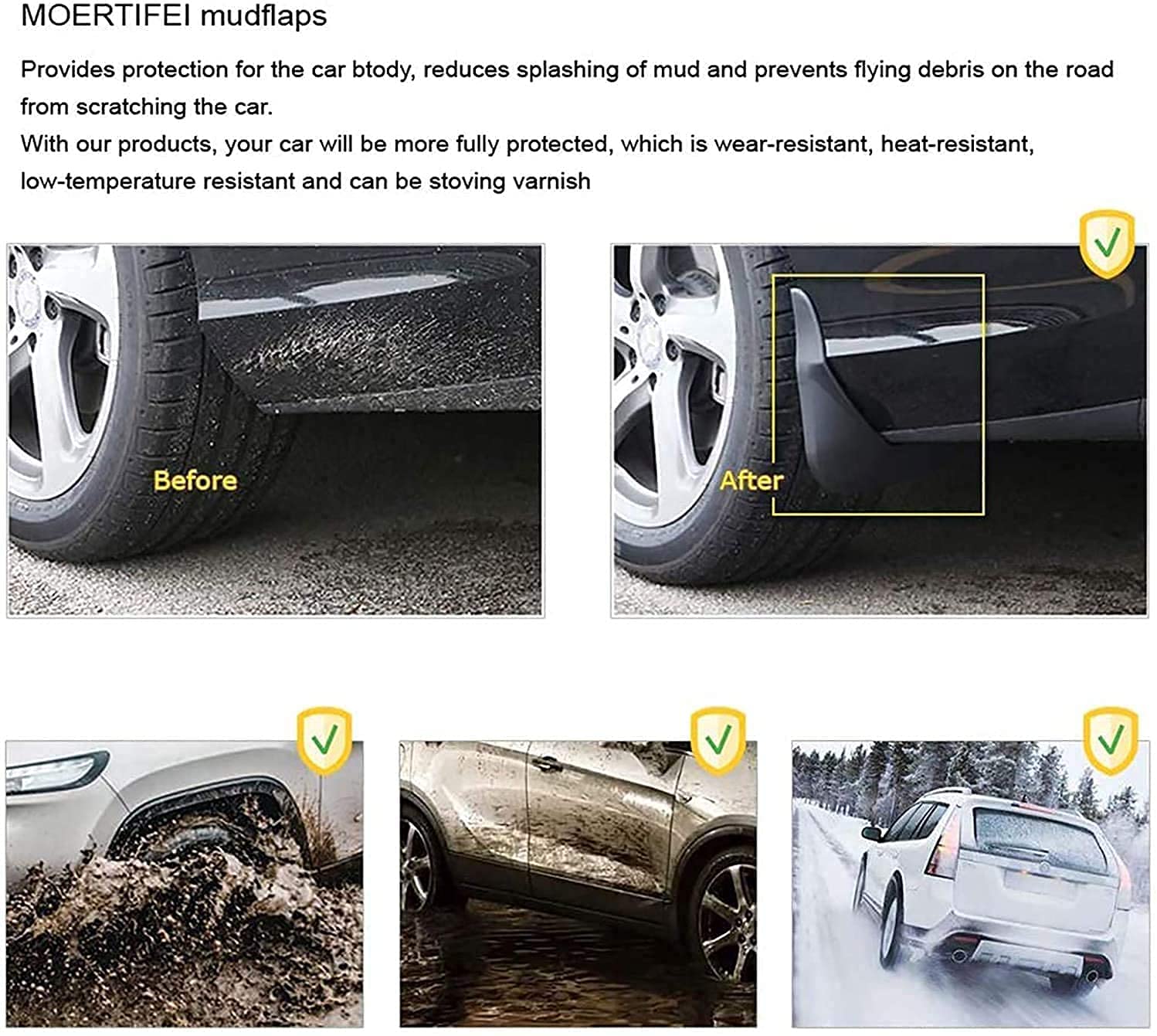 MOERTIFEI mudflaps

Provides protection for the car btody, reduces splashing of mud and prevents flying debris on the road from scratching the car.
With our products, your car will be more fully protected, which is wear-resistant, heat-resistant, low-temperature resistant and can be stoving varnish

Before

After