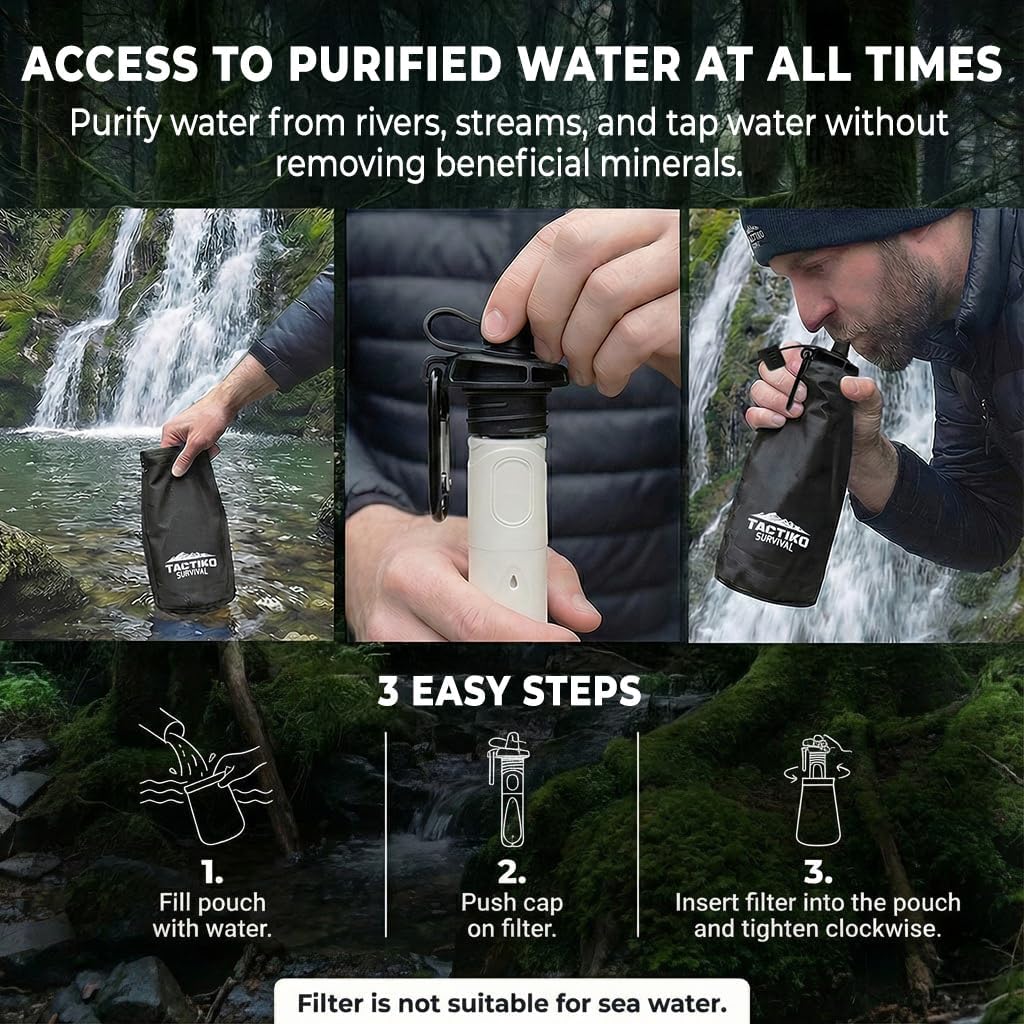 ACCESS TO PURIFIED WATER AT ALL TIMES

Purify water from rivers, streams, and tap water without removing beneficial minerals.

TACTIKO SURVIVAL

TACTIKO SURVIVAL

3 EASY STEPS

1.
Fill pouch with water.

2.
Push cap on filter.

3.
Insert filter into the pouch and tighten clockwise.

Filter is not suitable for sea water.