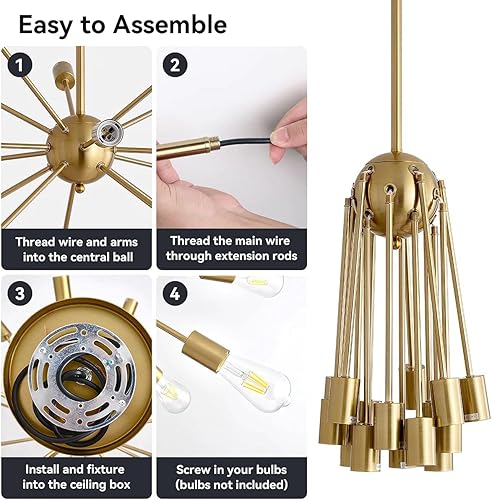 Easy to Assemble

1

Thread wire and arms into the central ball

2

Thread the main wire through extension rods

3

Install and fixture into the ceiling box

4

Screw in your bulbs (bulbs not included)