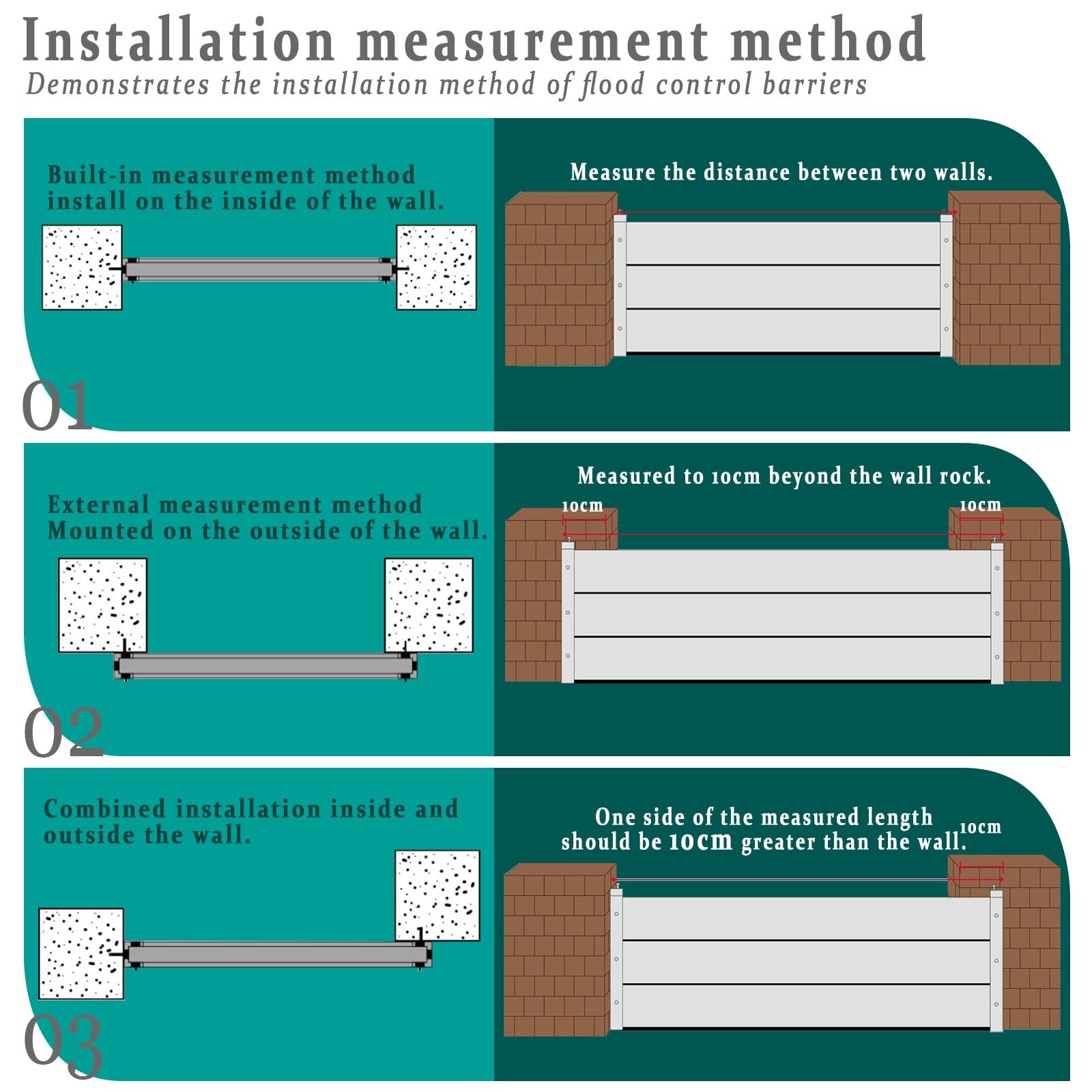 Installation measurement method
Demonstrates the installation method of flood control barriers

Built-in measurement method
install on the inside of the wall.

01

Measure the distance between two walls.

External measurement method
Mounted on the outside of the wall.

02

Measured to 10cm beyond the wall rock.

10cm

10cm

Combined installation inside and outside the wall.

03

One side of the measured length should be 10cm greater than the wall.

10cm