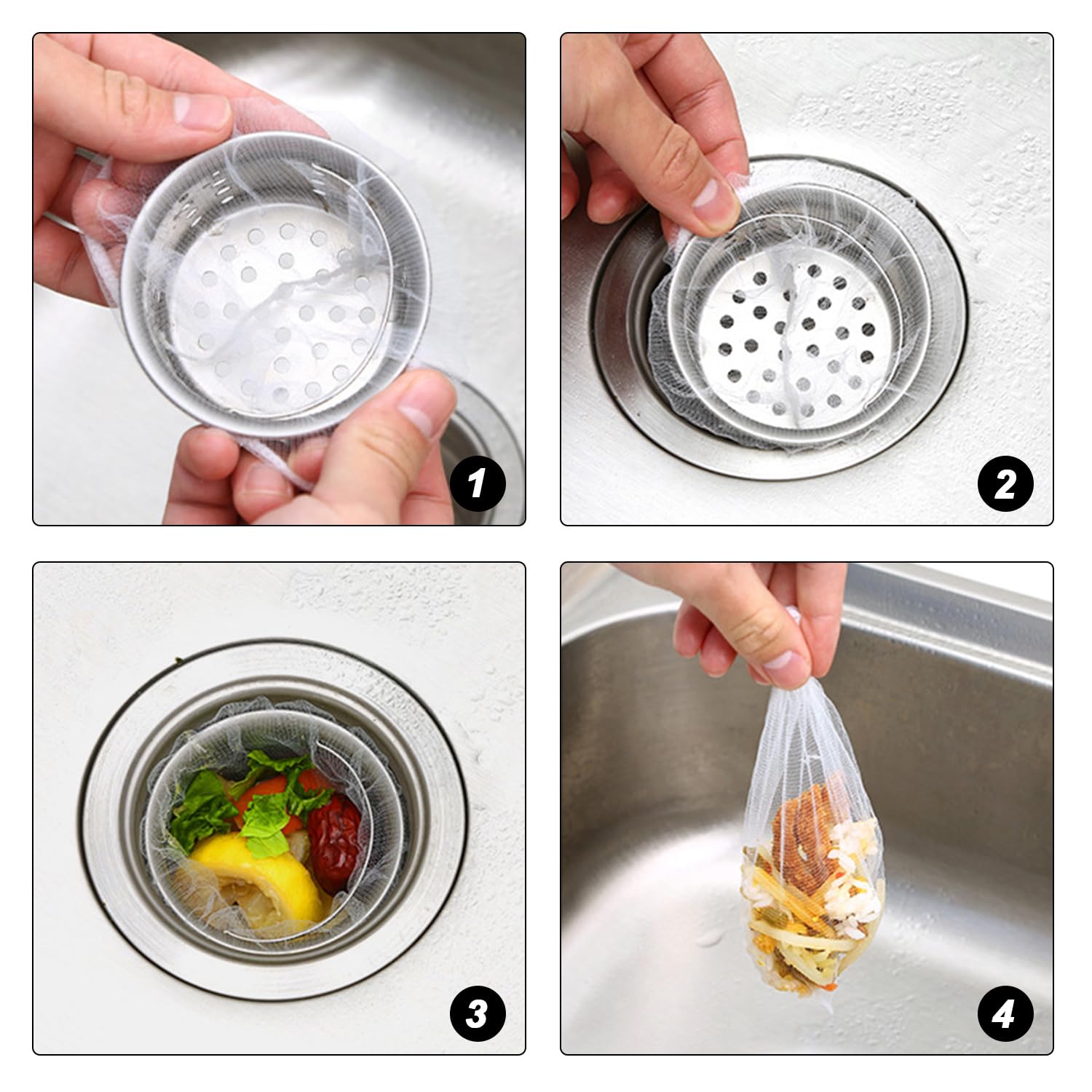 1

2

3

4