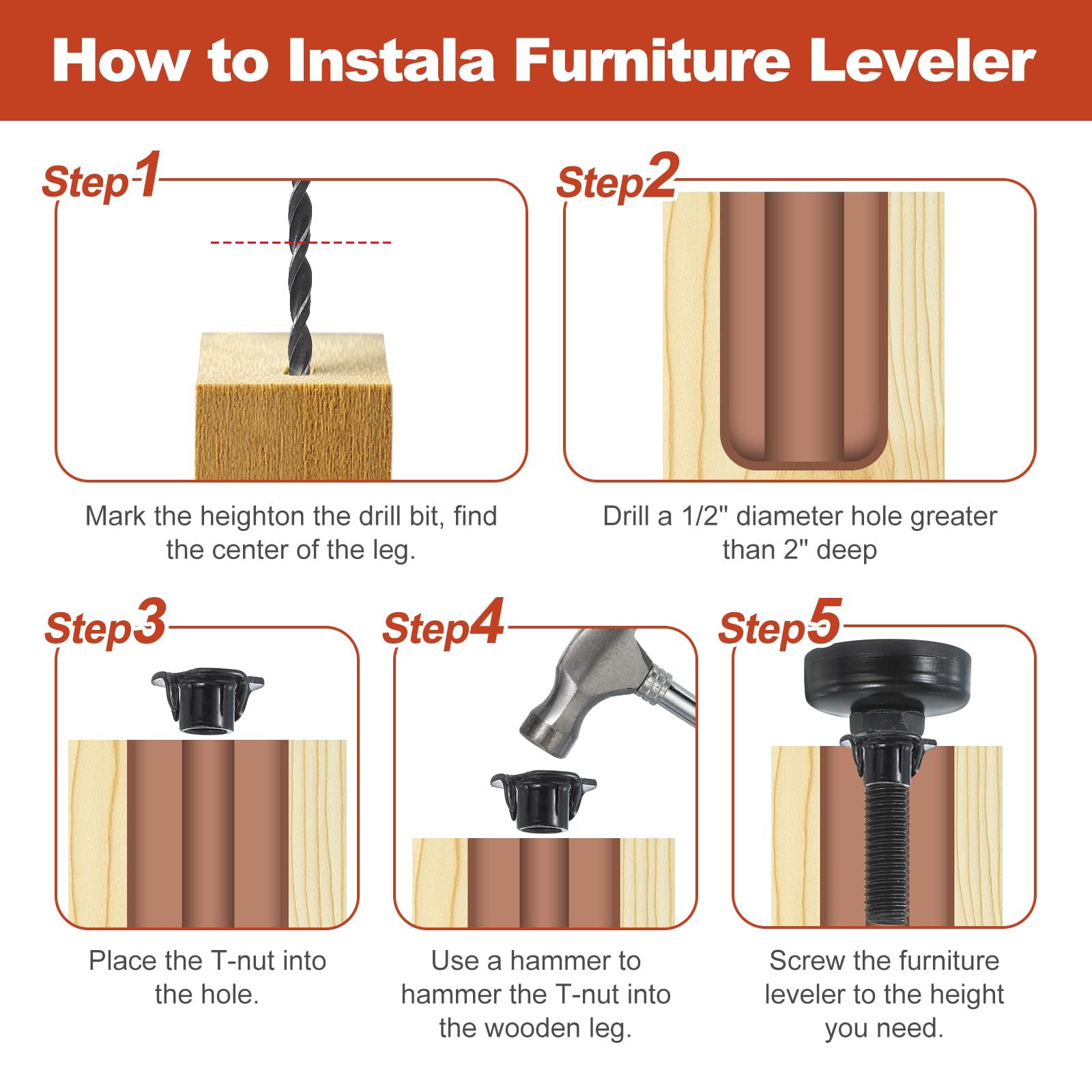 How to Instala Furniture Leveler

Step1

Mark the heighton the drill bit, find the center of the leg.

Step2

Drill a 1/2" diameter hole greater than 2" deep

Step3

Place the T-nut into the hole.

Step4

Use a hammer to hammer the T-nut into the wooden leg.

Step5

Screw the furniture leveler to the height you need.