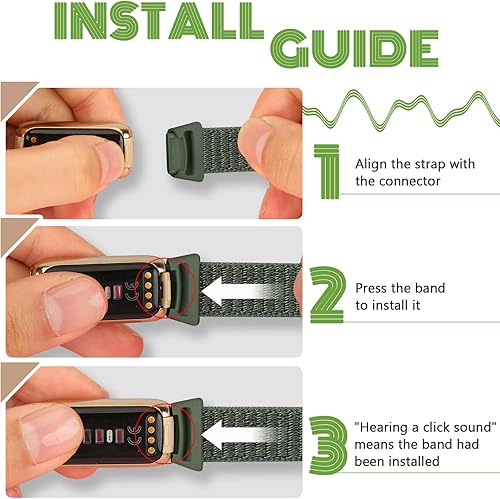 INSTALL GUIDE

1 Align the strap with the connector

2 Press the band to install it

3 "Hearing a click sound" means the band had been installed