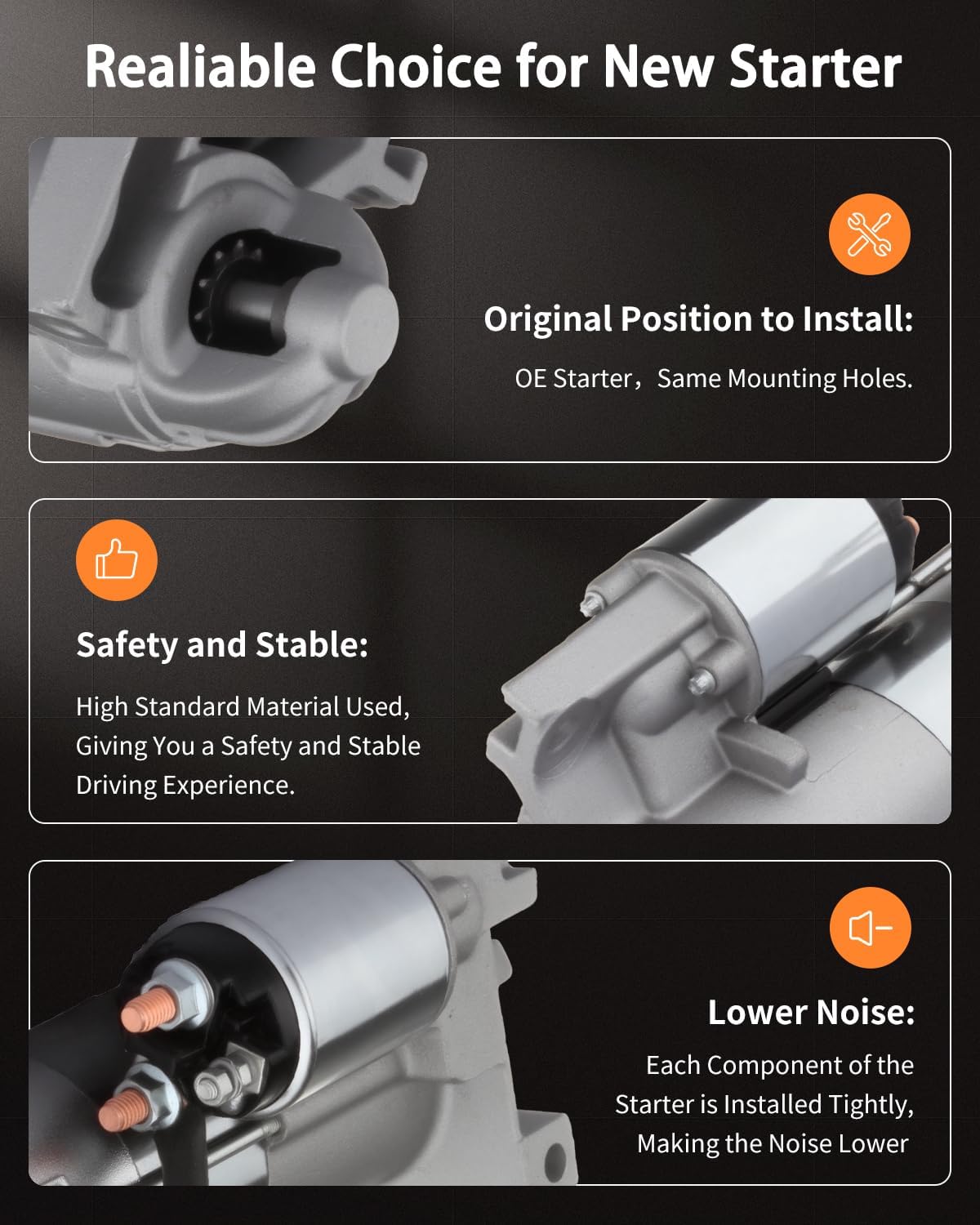 Realiable Choice for New Starter

Original Position to Install:

OE Starter，Same Mounting Holes.

Safety and Stable:

High Standard Material Used, Giving You a Safety and Stable Driving Experience.

Lower Noise:

Each Component of the Starter is Installed Tightly, Making the Noise Lower