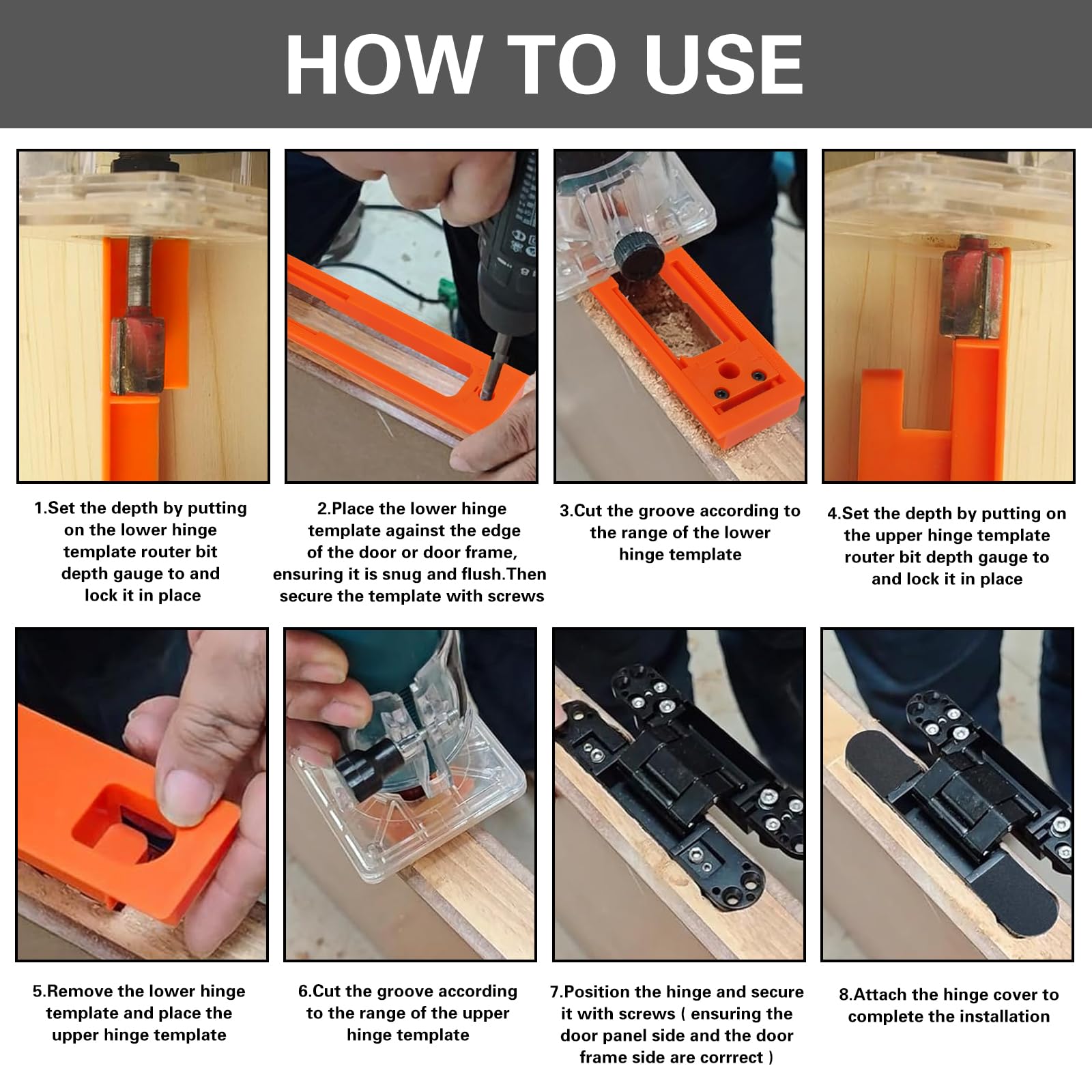 HOW TO USE

1.Set the depth by putting on the lower hinge template router bit depth gauge to and lock it in place

2.Place the lower hinge template against the edge of the door or door frame, ensuring it is snug and flush.Then secure the template with screws

3.Cut the groove according to the range of the lower hinge template

4.Set the depth by putting on the upper hinge template router bit depth gauge to and lock it in place

5.Remove the lower hinge template and place the upper hinge template

6.Cut the groove according to the range of the upper hinge template

7.Position the hinge and secure it with screws ( ensuring the door panel side and the door frame side are corrrect )

8.Attach the hinge cover to complete the installation