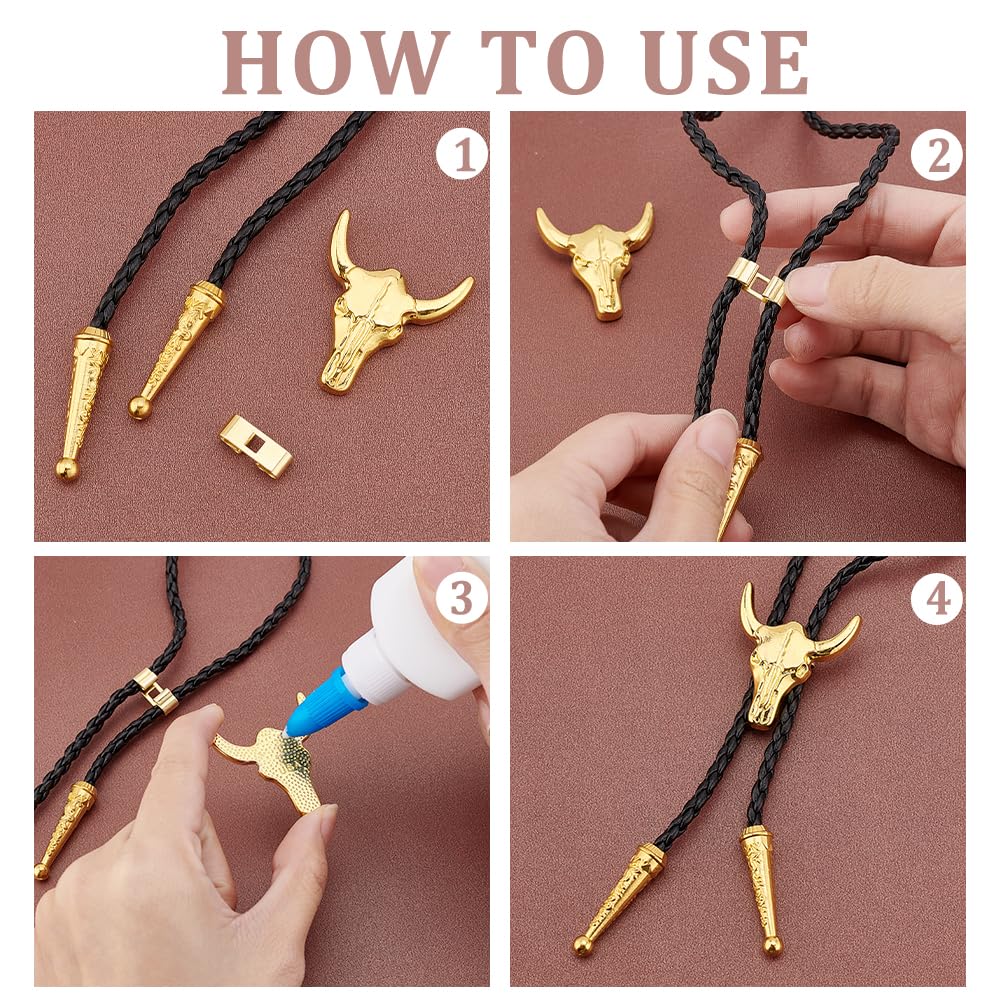 HOW TO USE

1

2

3

4